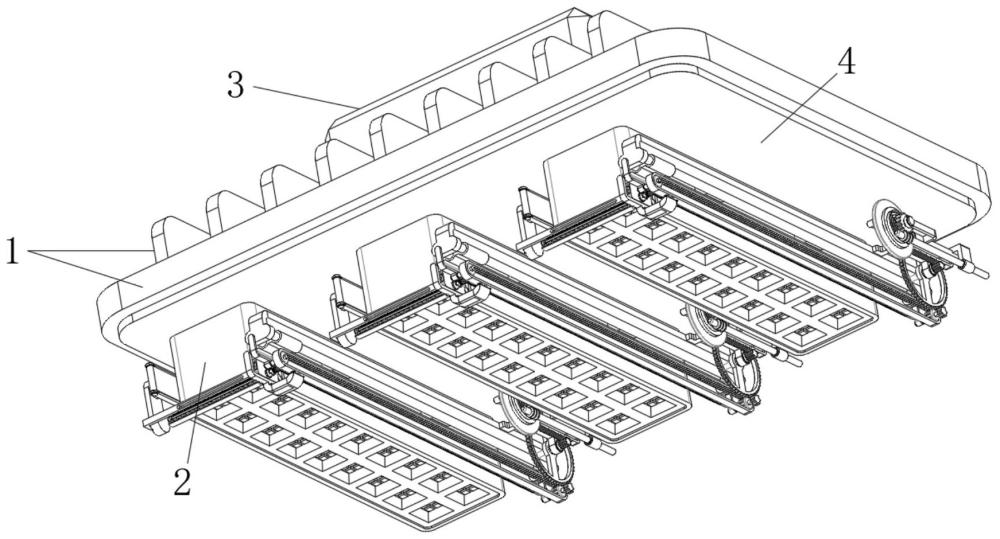 3
4
1
2