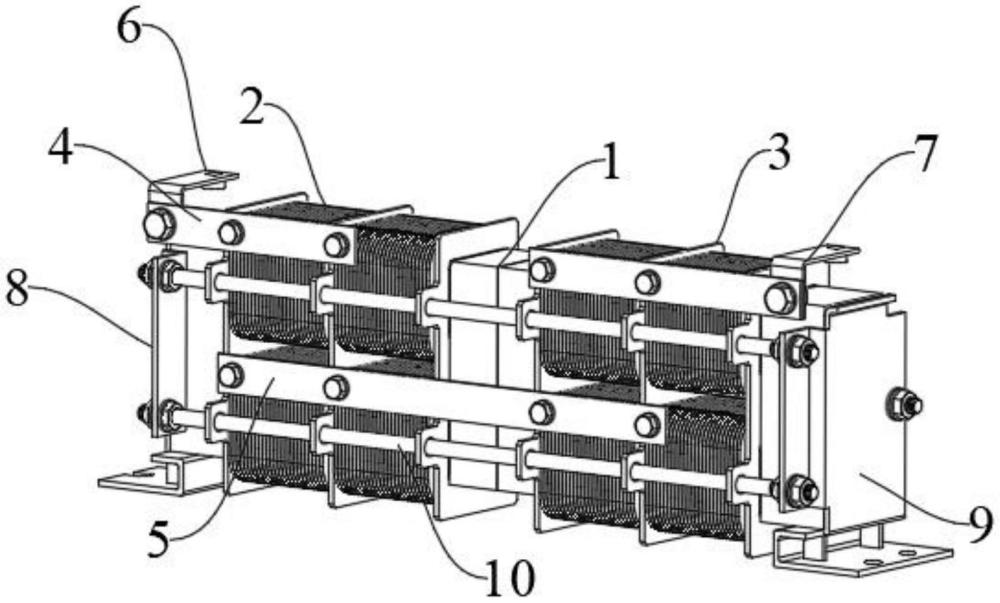 6
2
4
1
3
7
8
5
10
9