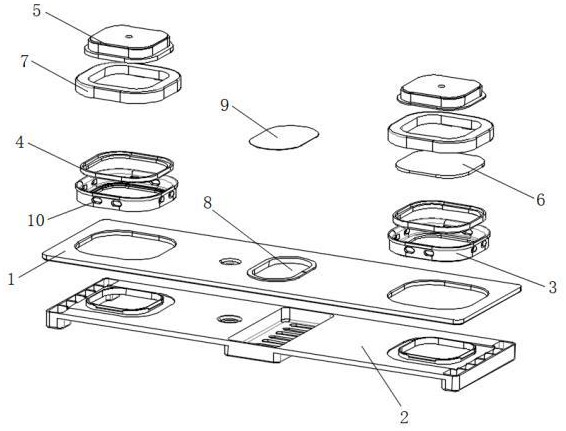 5
7
9
4
6
10
8
1
3
2