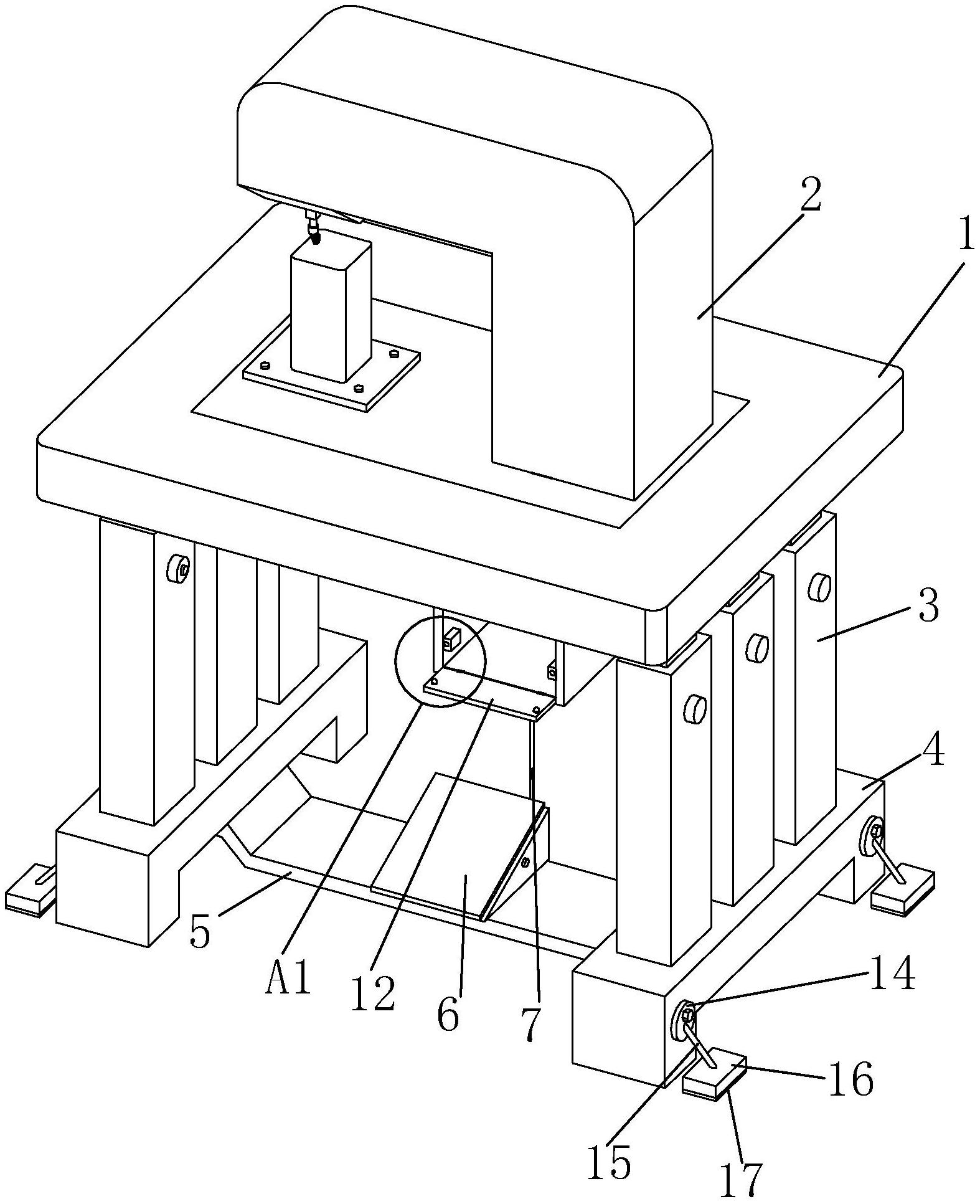 2
1
3
4
5
A1
12
6
7
14
16
15
17