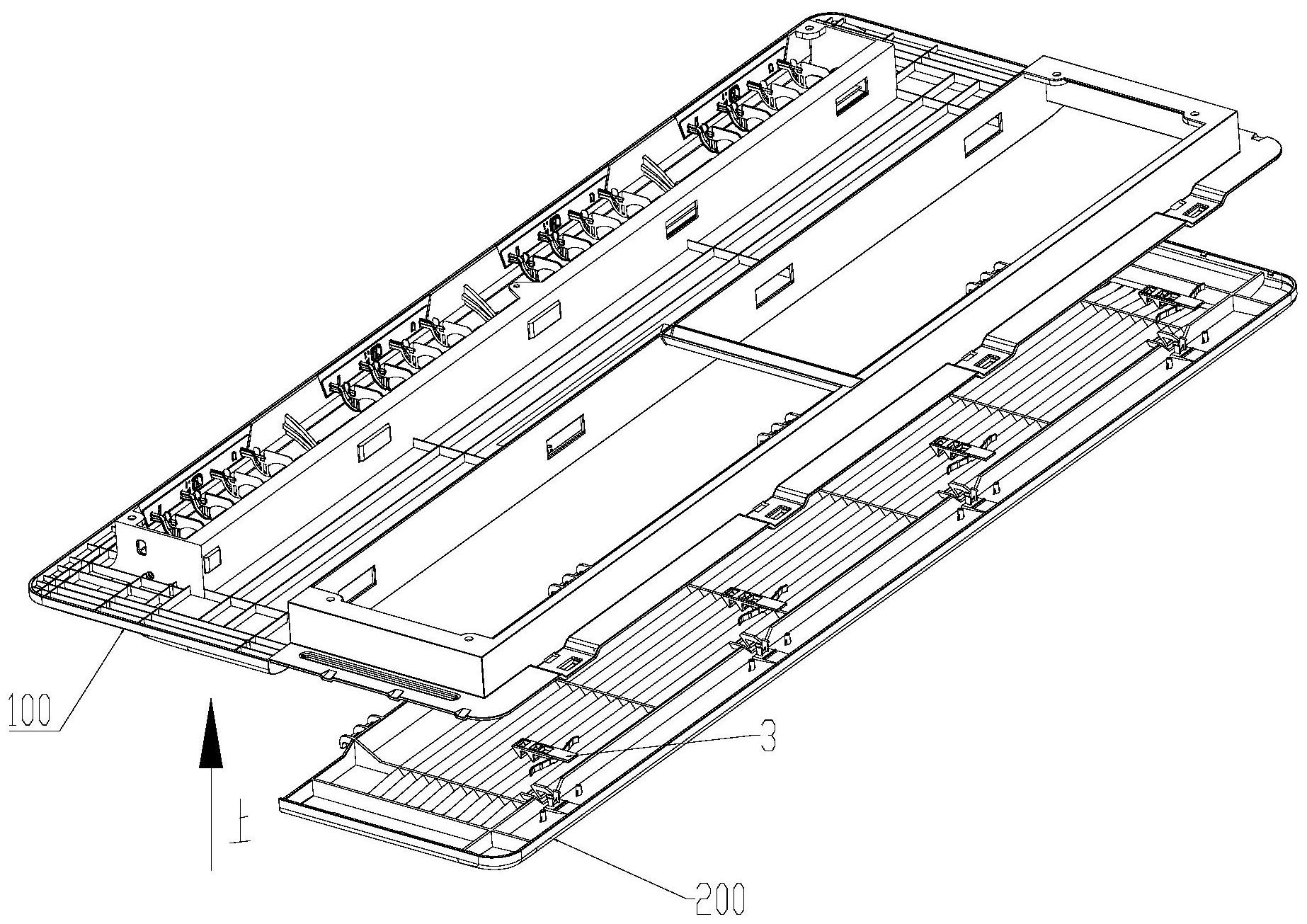 100

3

上

200