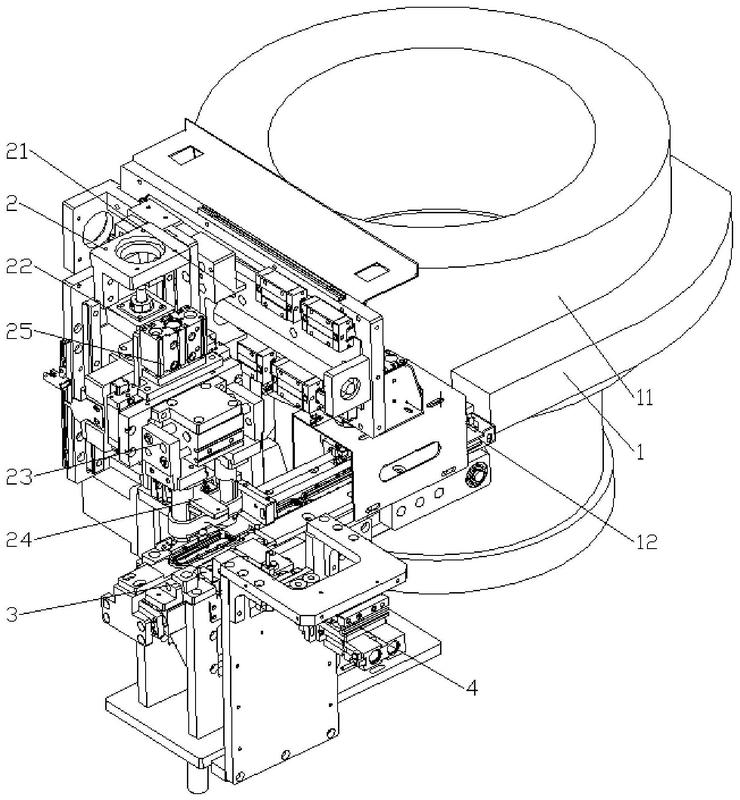 21
2
22
25
23
24
3
11
1
12
4