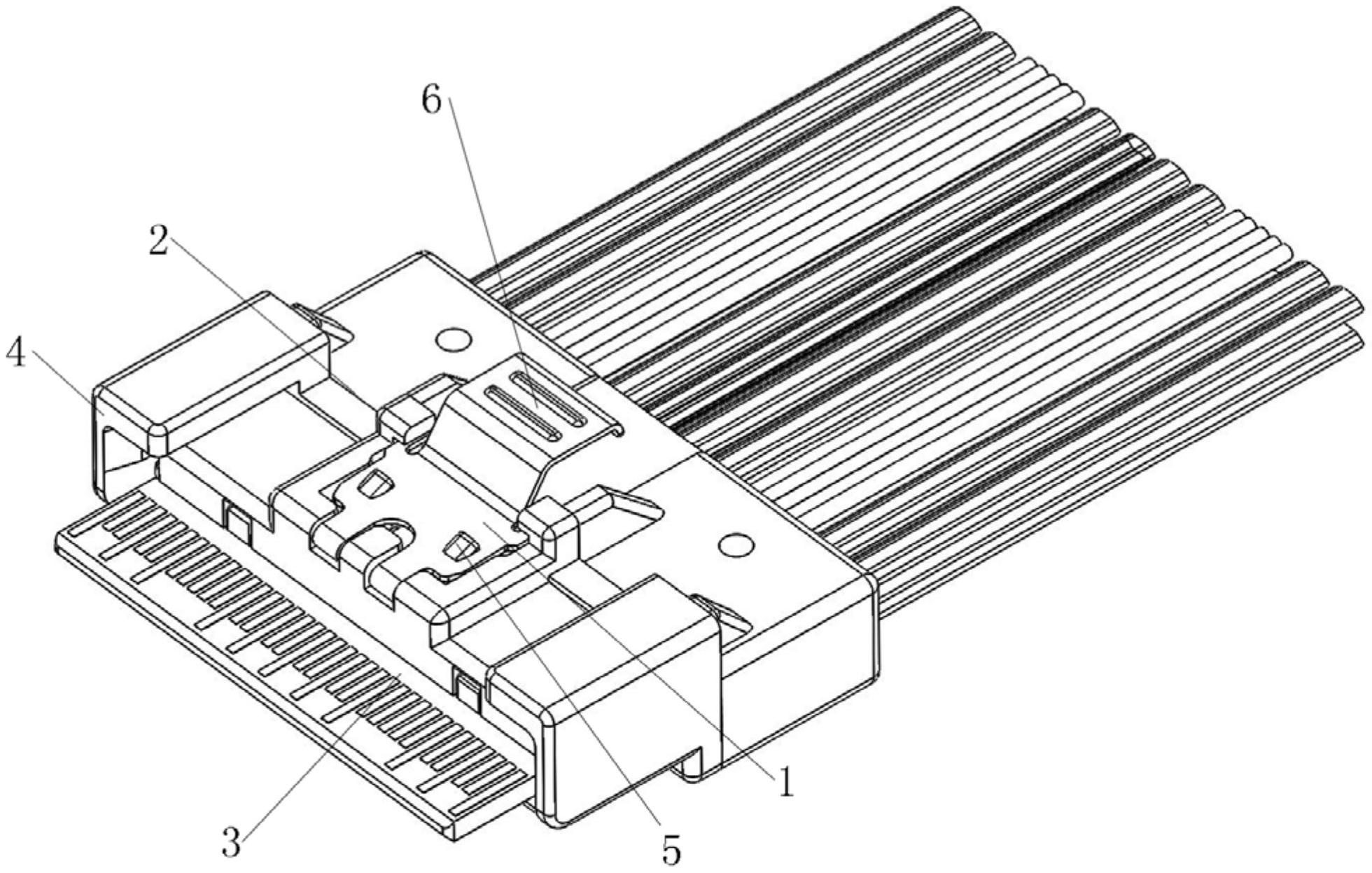 6
2
4
1
3
5