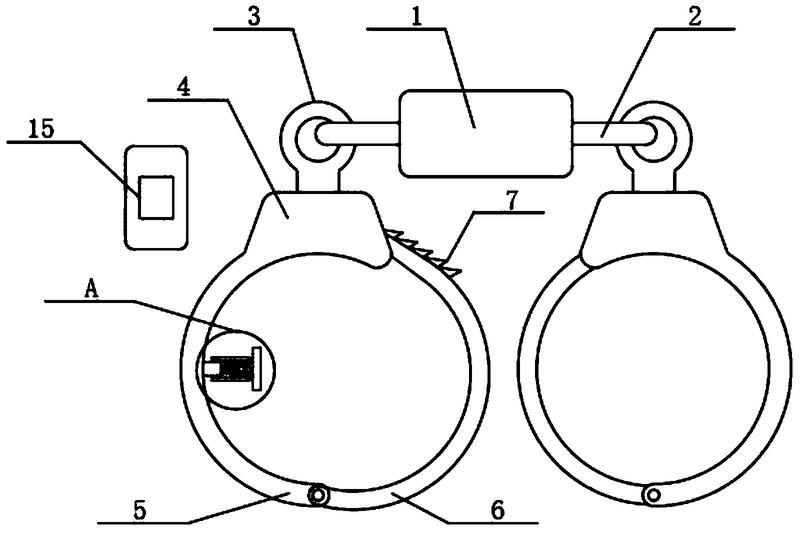 3
1
2
4
15
7
A
5
6