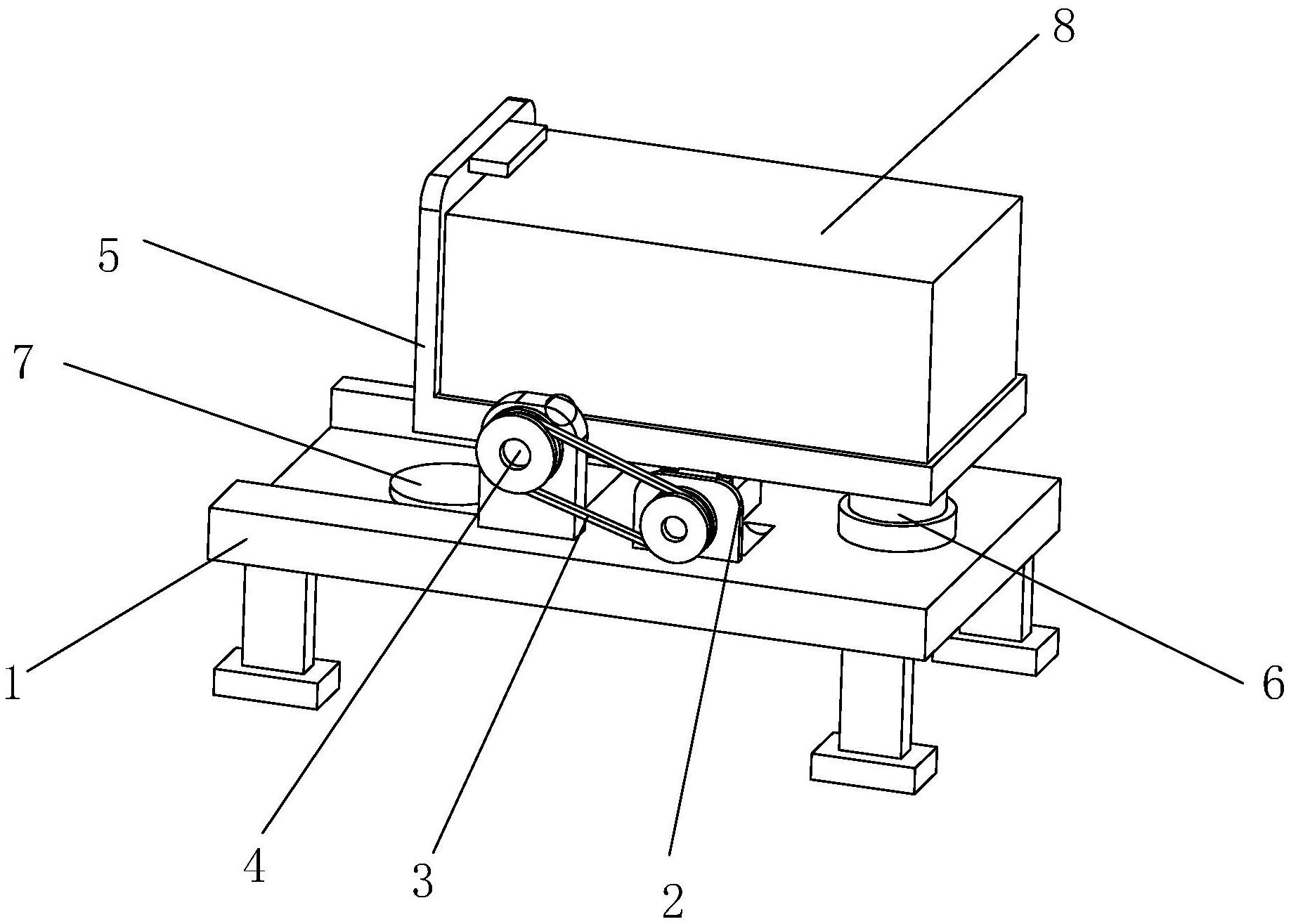 8
5
7
1
6
4
3
2