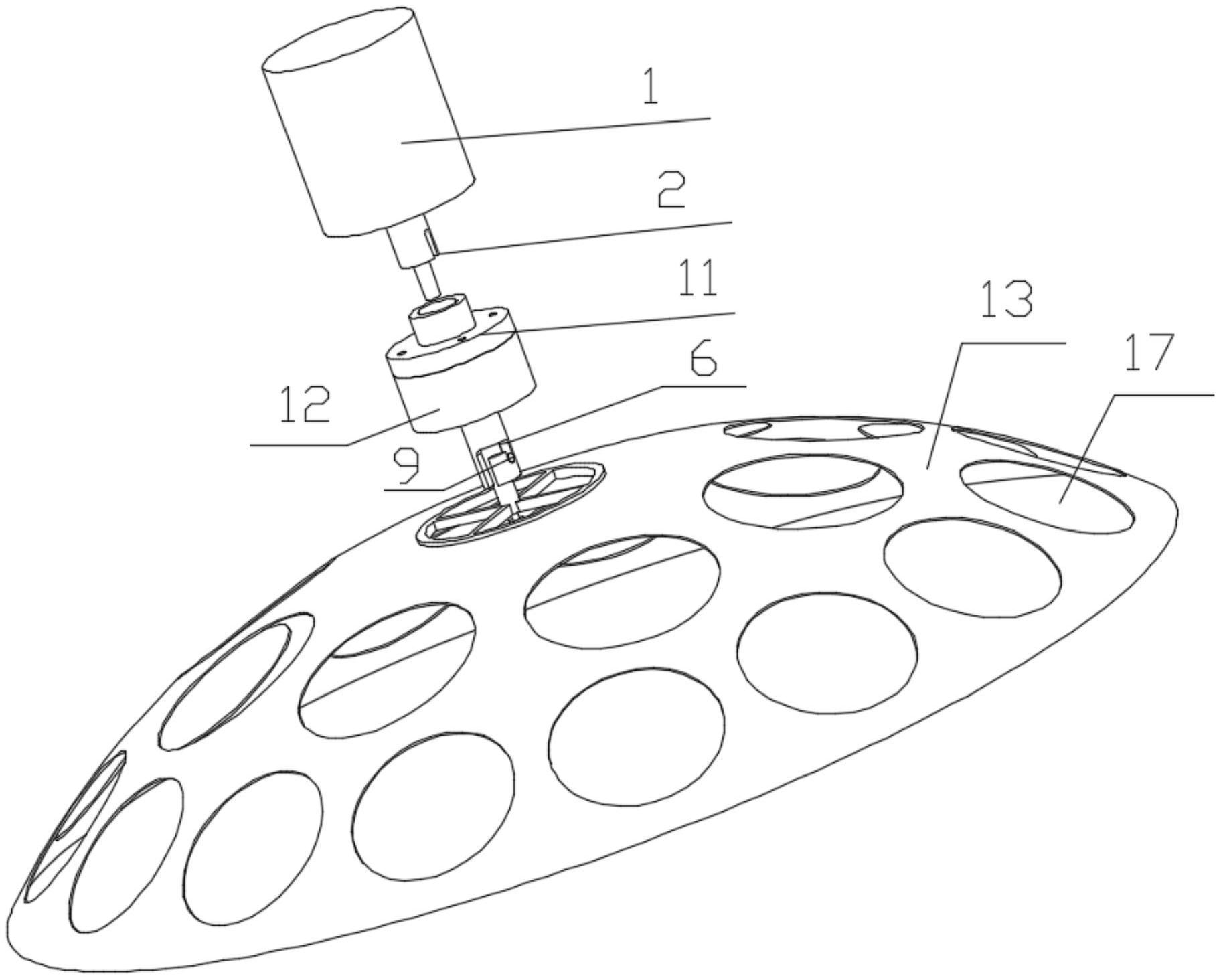 1
2
11
13
17
6
12
9