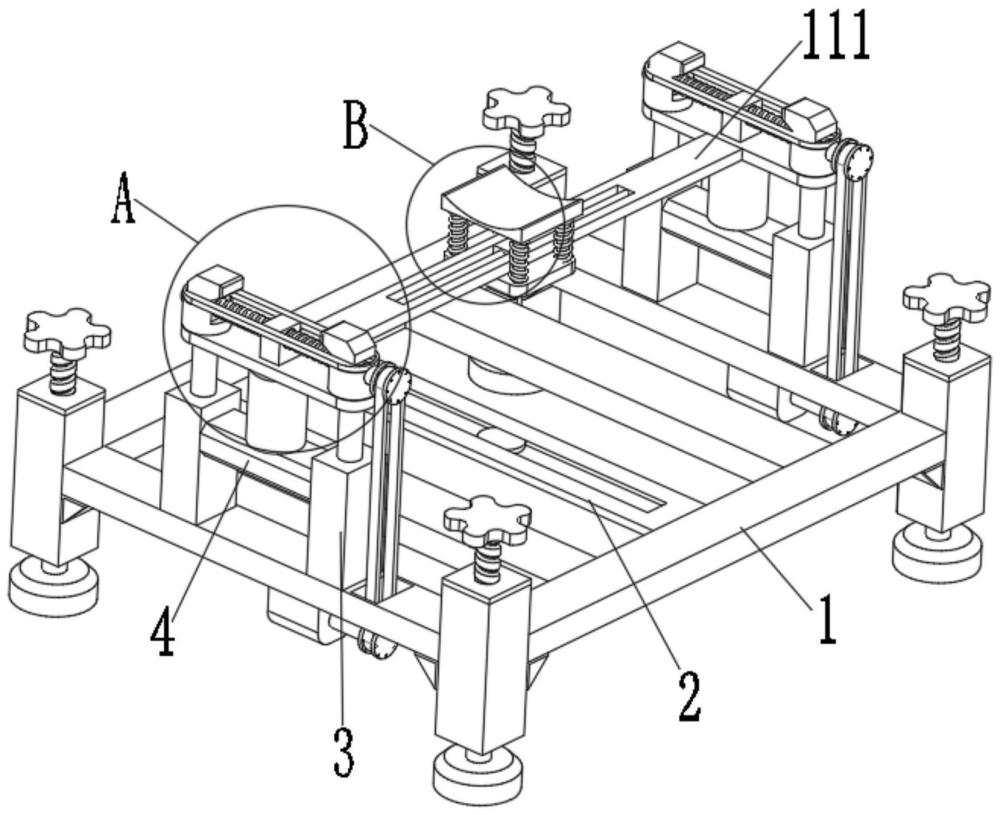 111
B
A
4
3
2
1