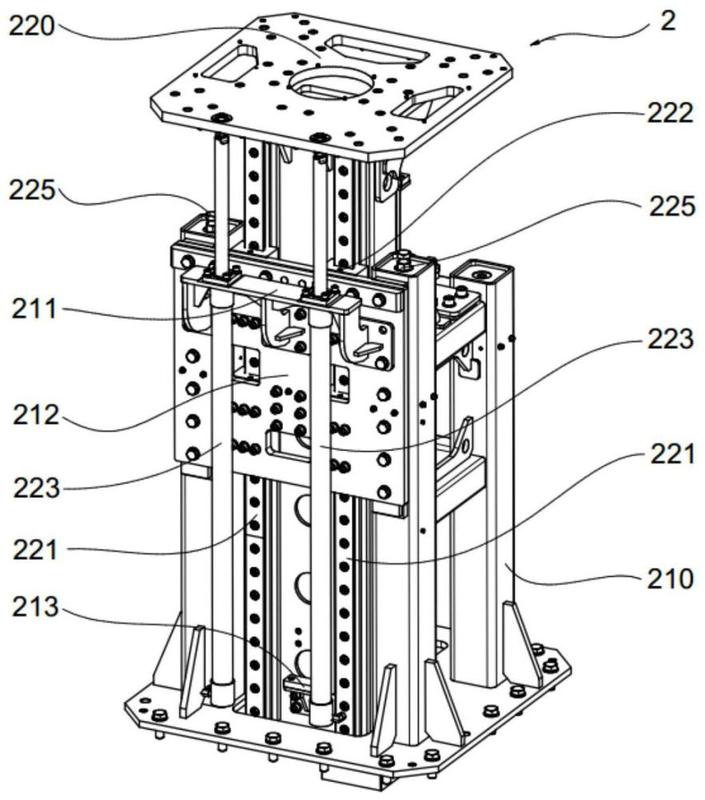 220
2
222
225
225
211
223
212
221
223
221
210
213