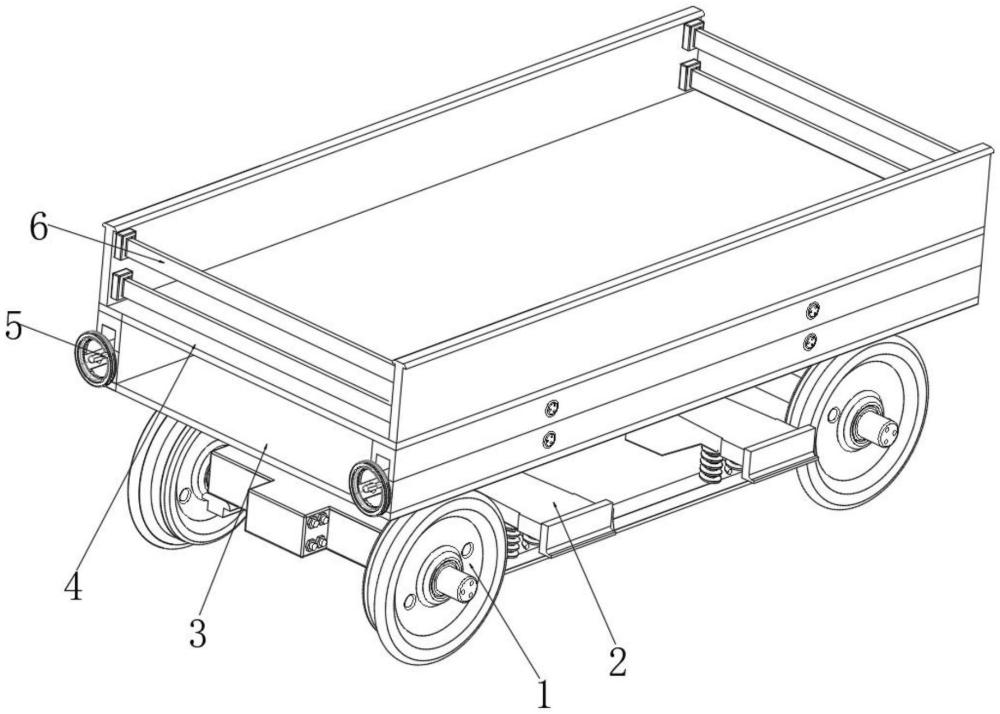 6
5
4
3
1
2