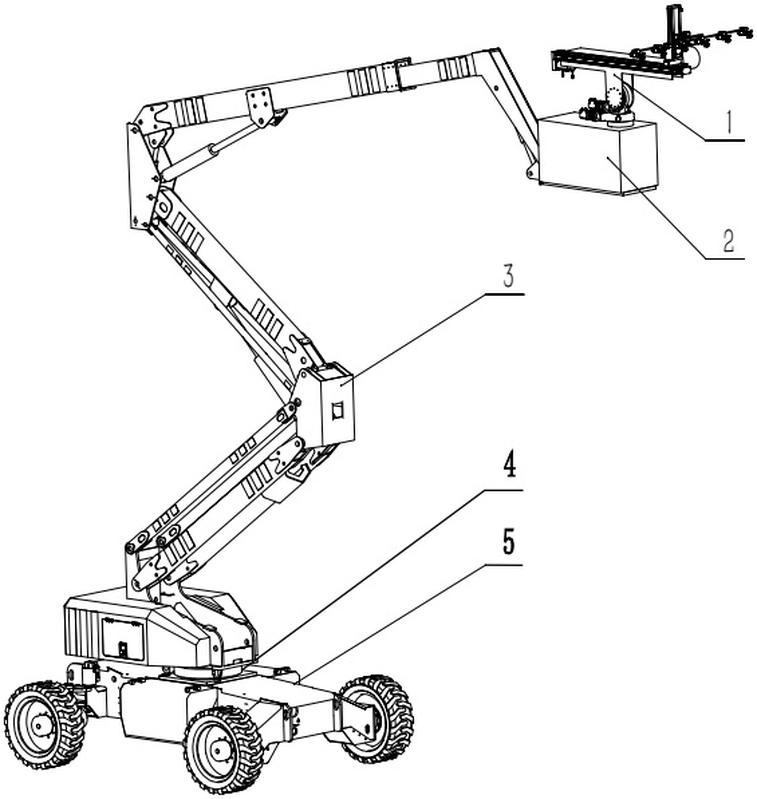 1
2
3
4
5