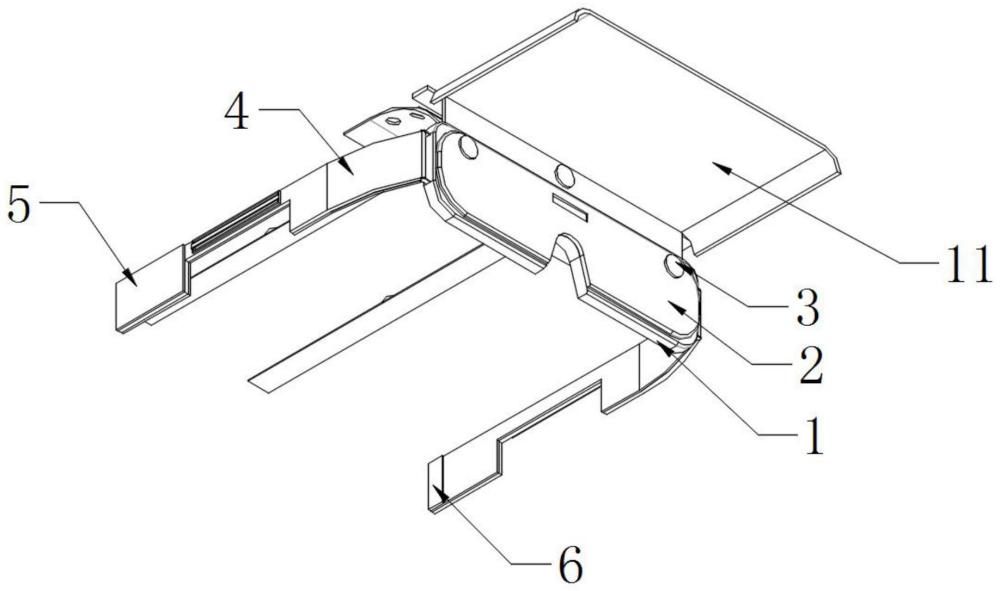 4
5
11
3
2
1
6