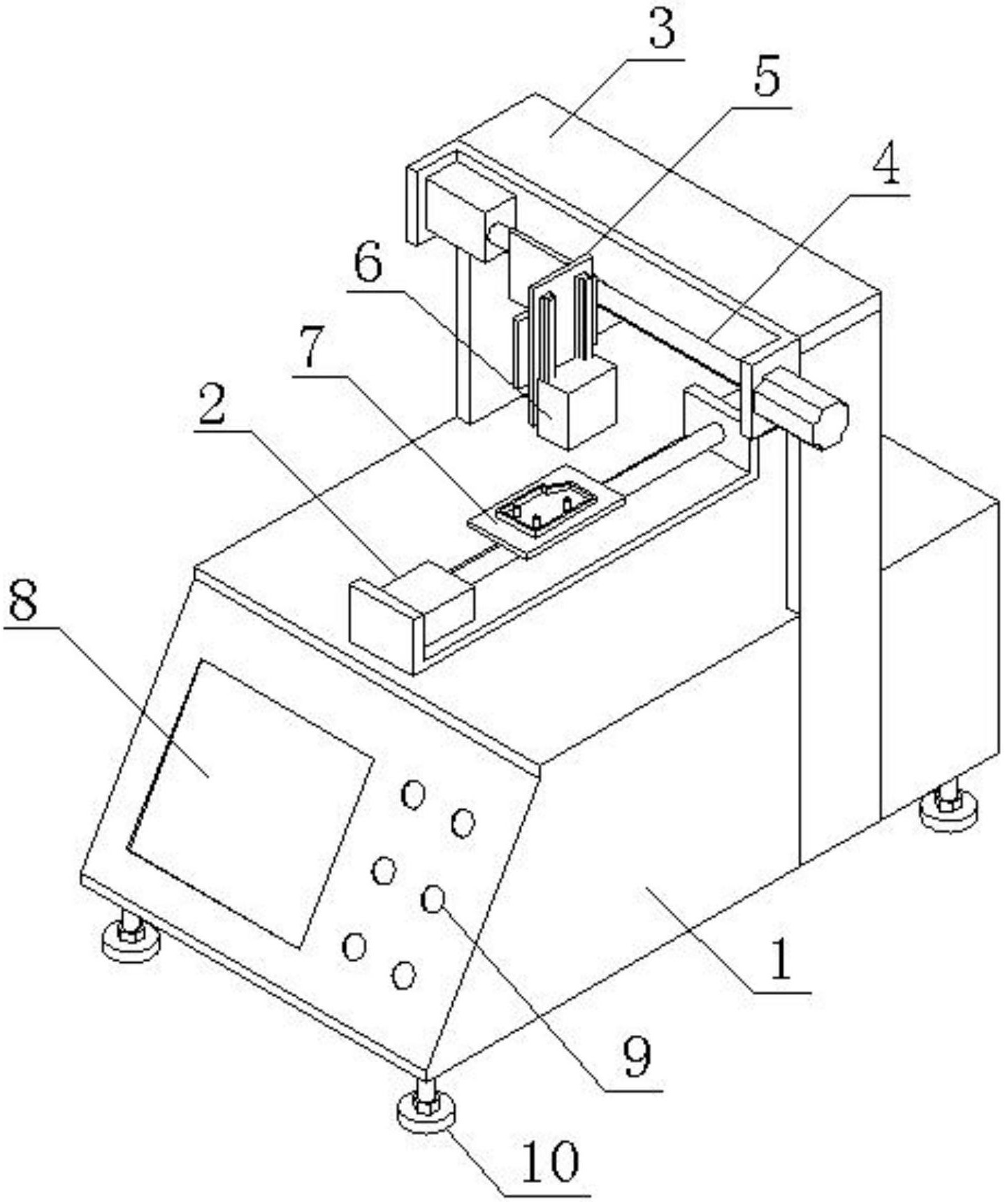 3
5
4
6
7
2
8
1
9
10