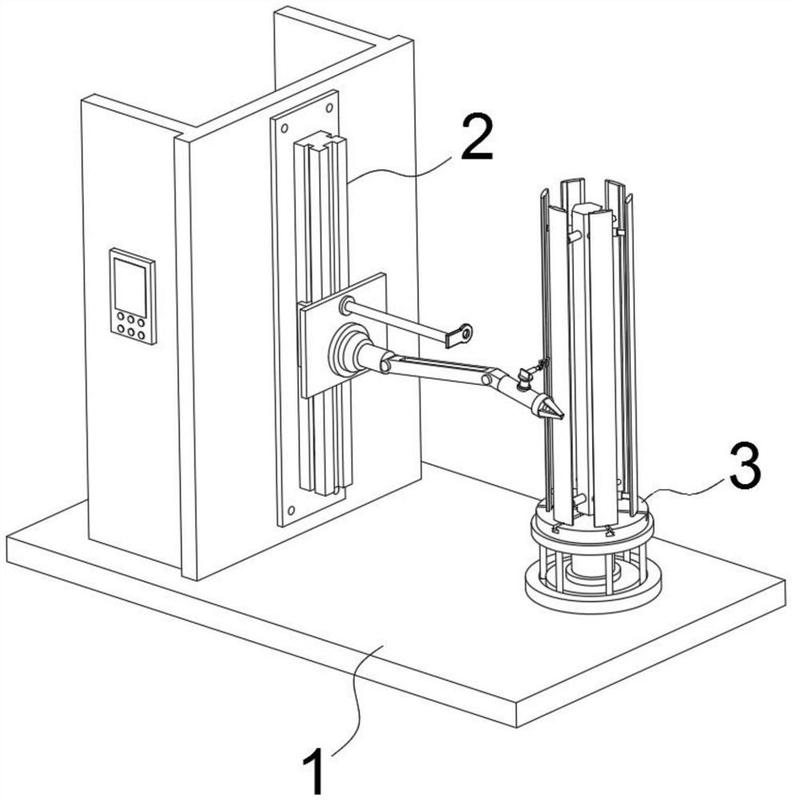 2
3
1