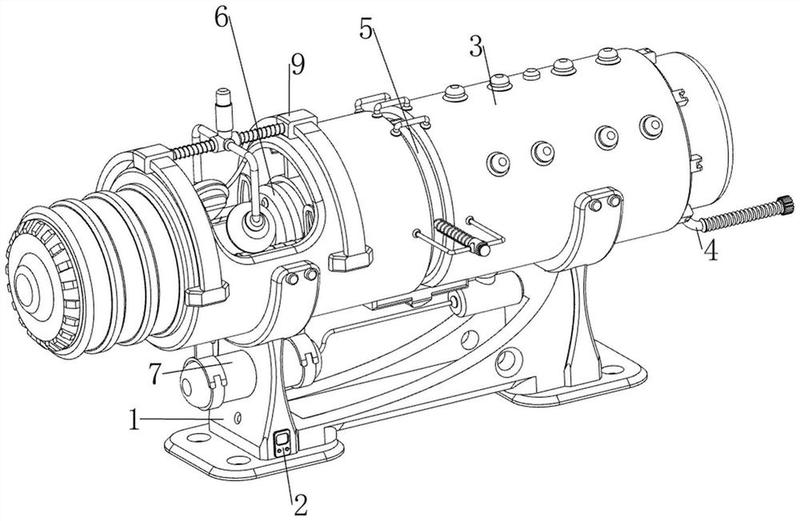 6
9
5
3
4
7
1
2