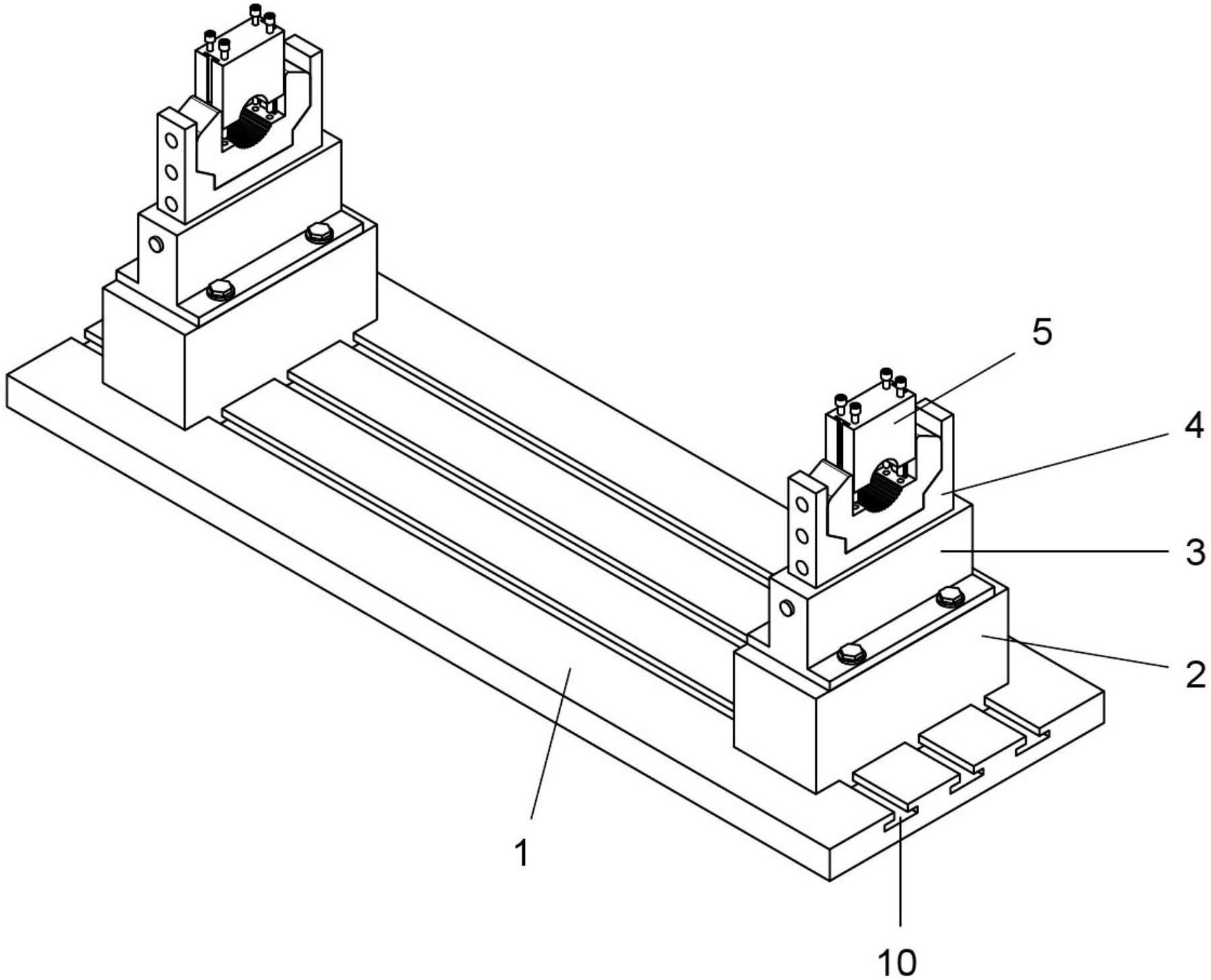 5
4
3
2
1
10