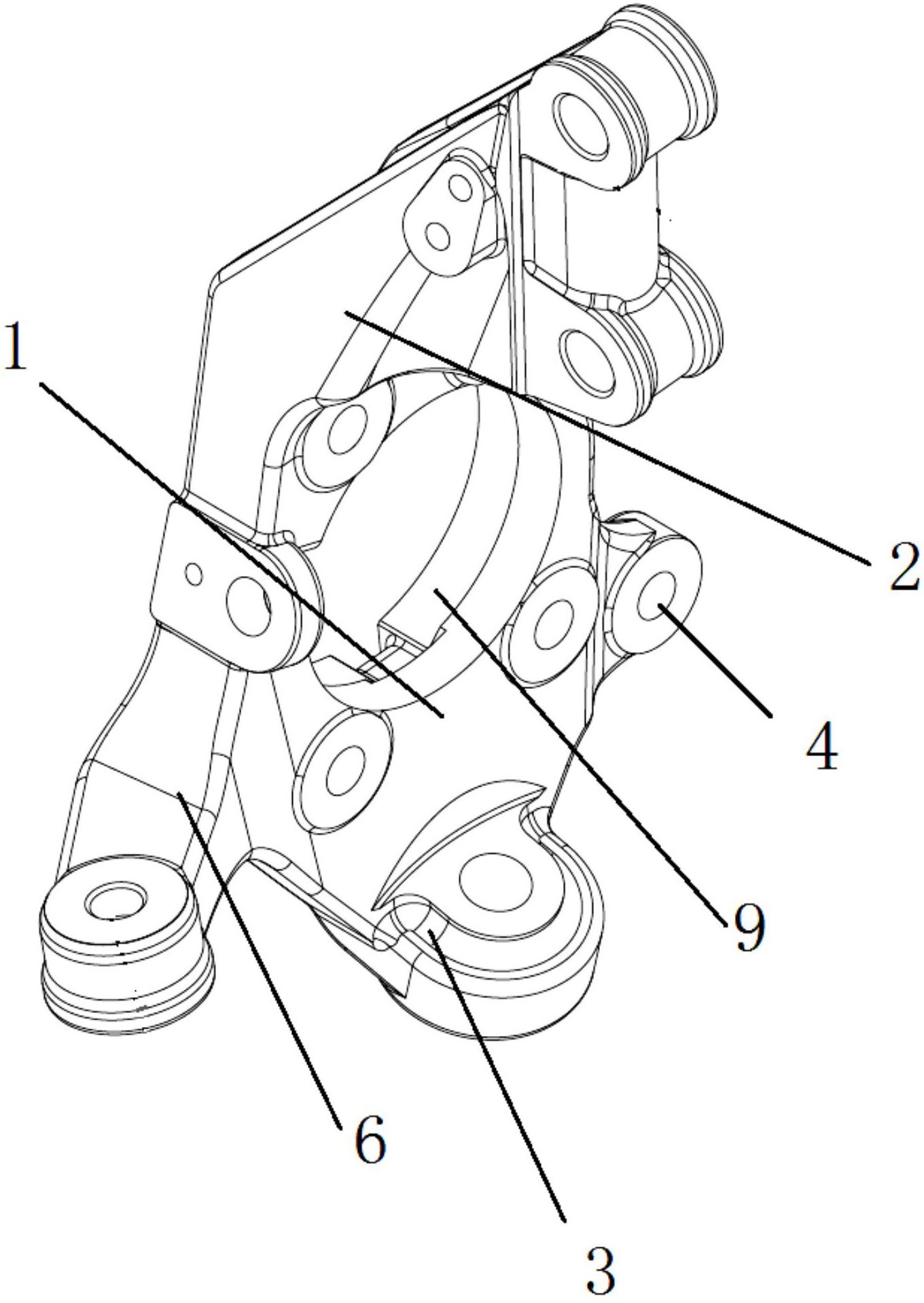 1
2
4
9
6
3