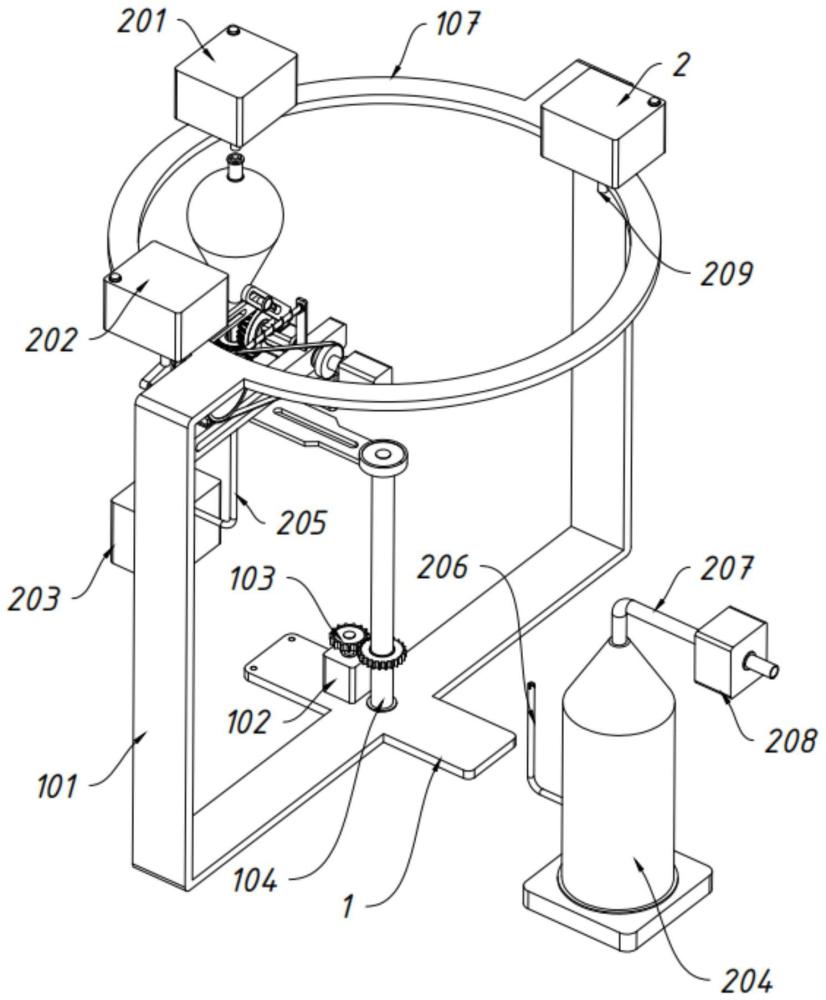 201
107
2
209
202
205
203
103
206
207
102
208
101
104
1
204