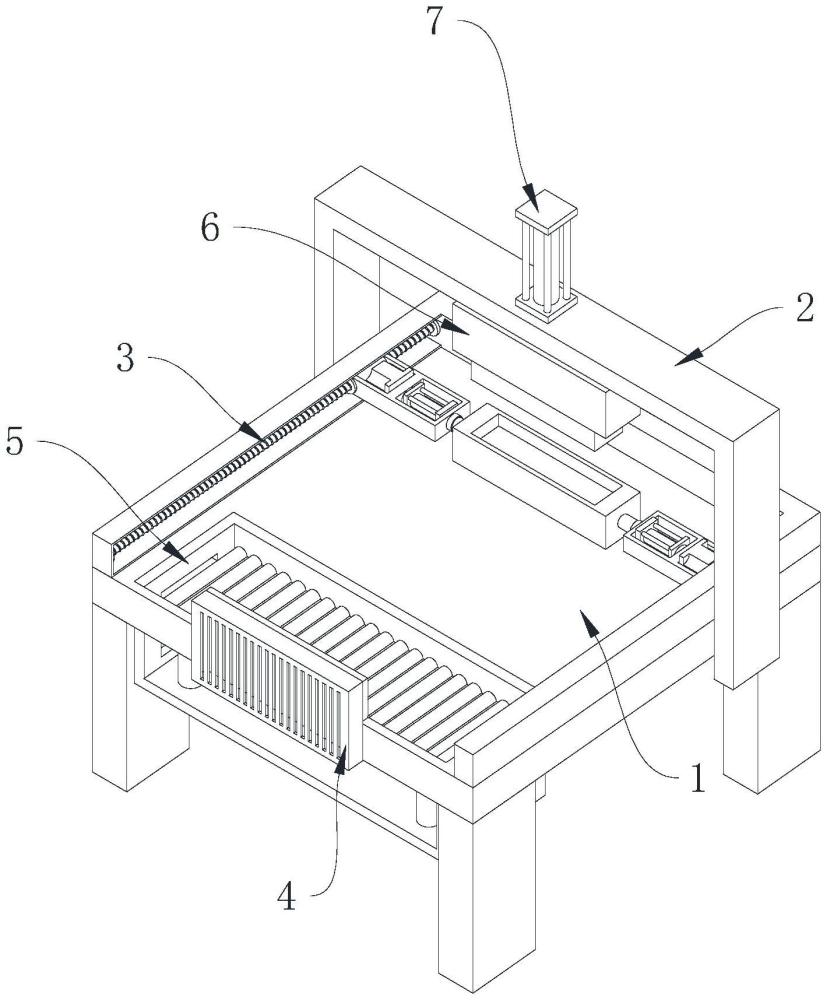 7
6
2
3
5
1
4