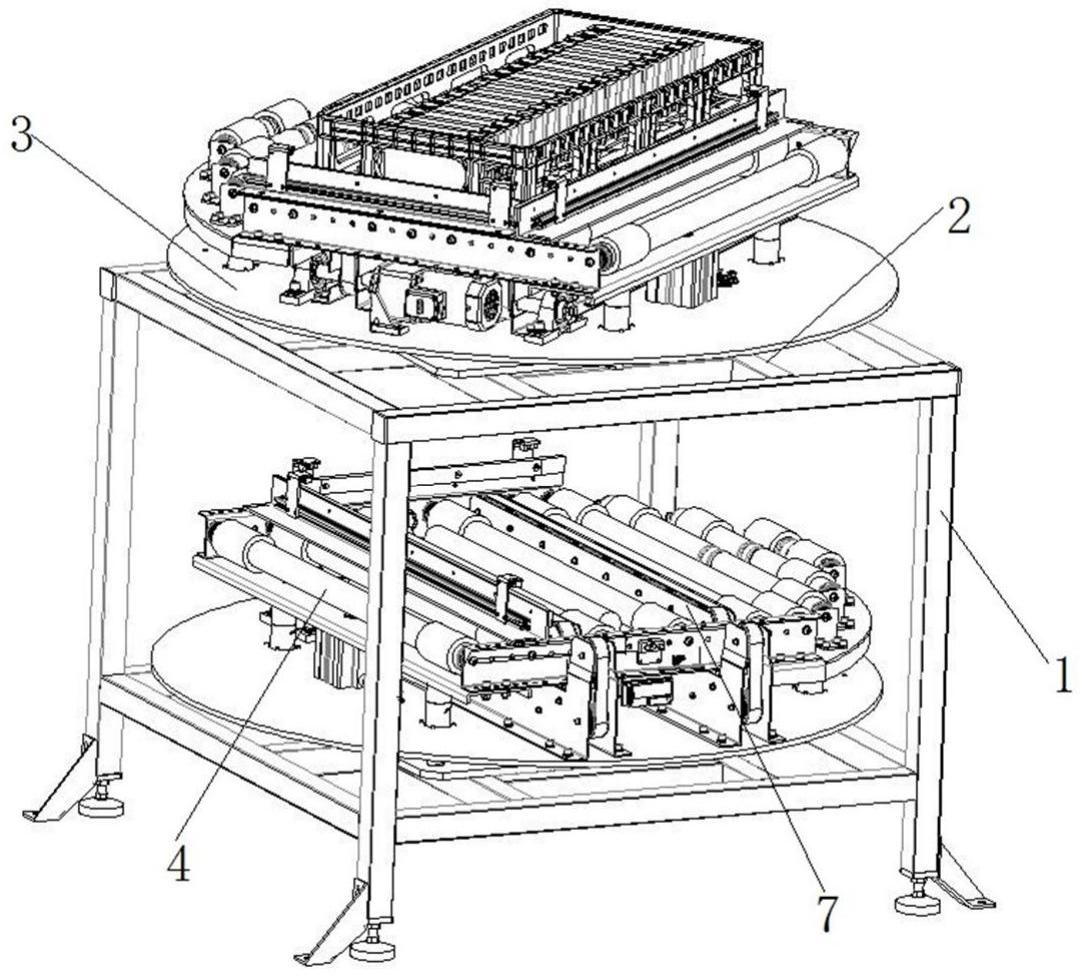 3
2
1
4
7