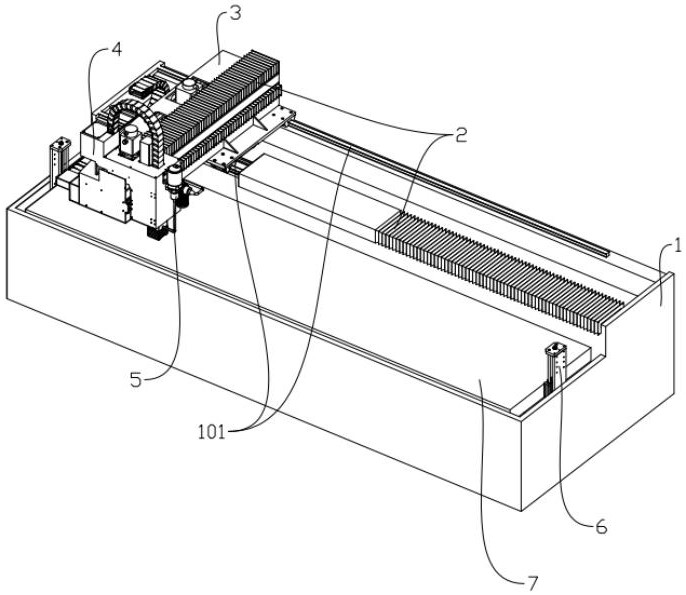 3
4
2
1
5
101
6
7