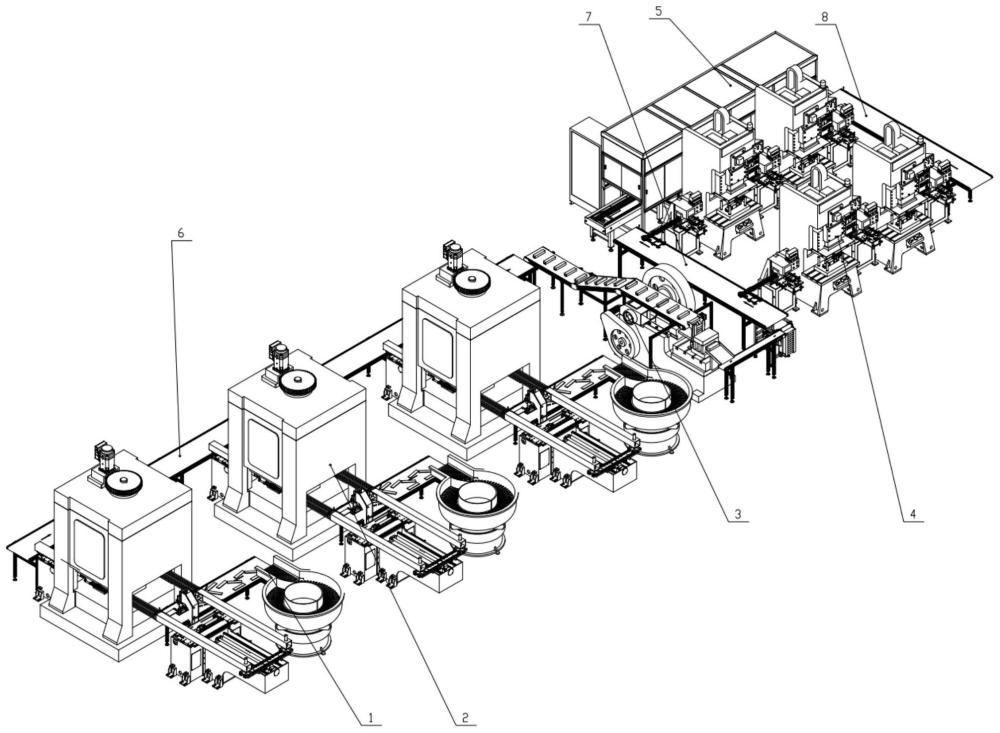 7
5
8
6
3
4
1
2