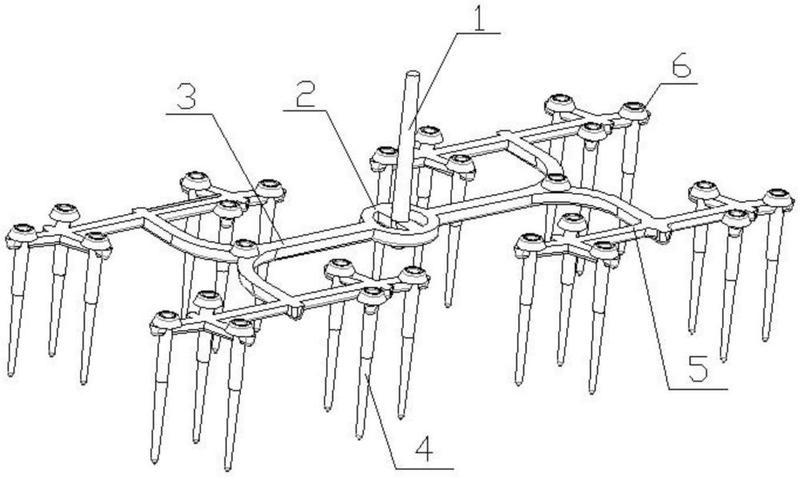 1
6
3
2
5
4