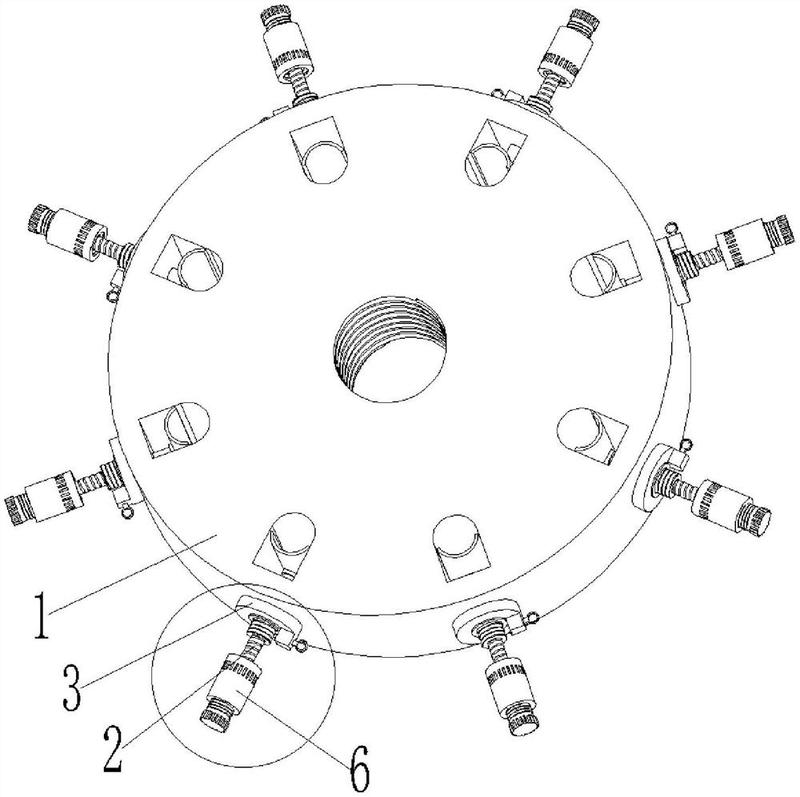 1
3
2
6