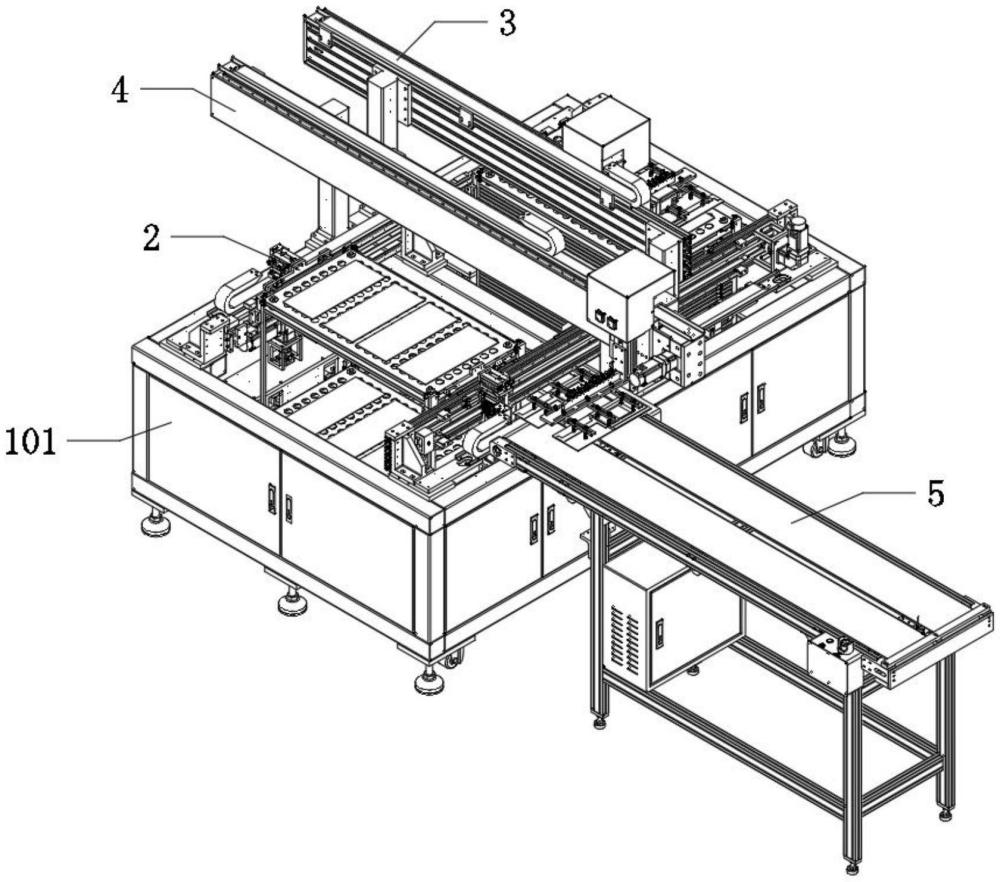 3
4
2
101
5