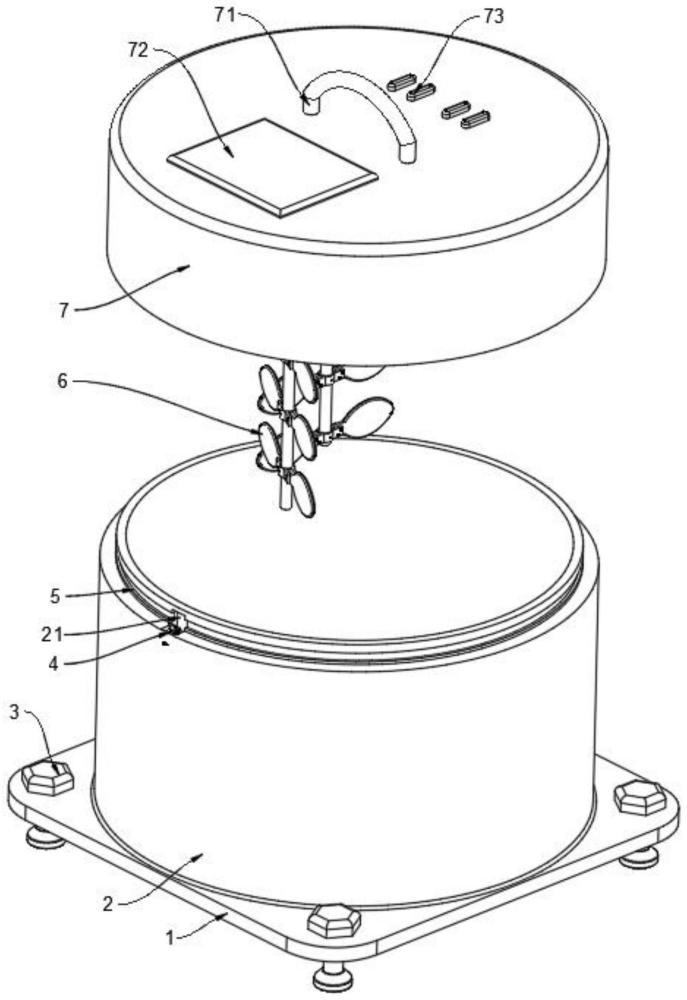 71
73
72
7
6
5
21
4
3
2
1