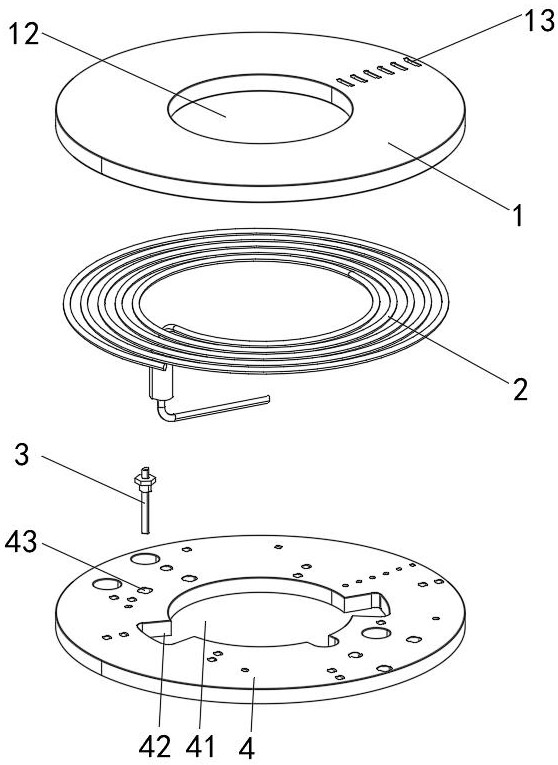 12
13
1
2
3
43
42
41
4