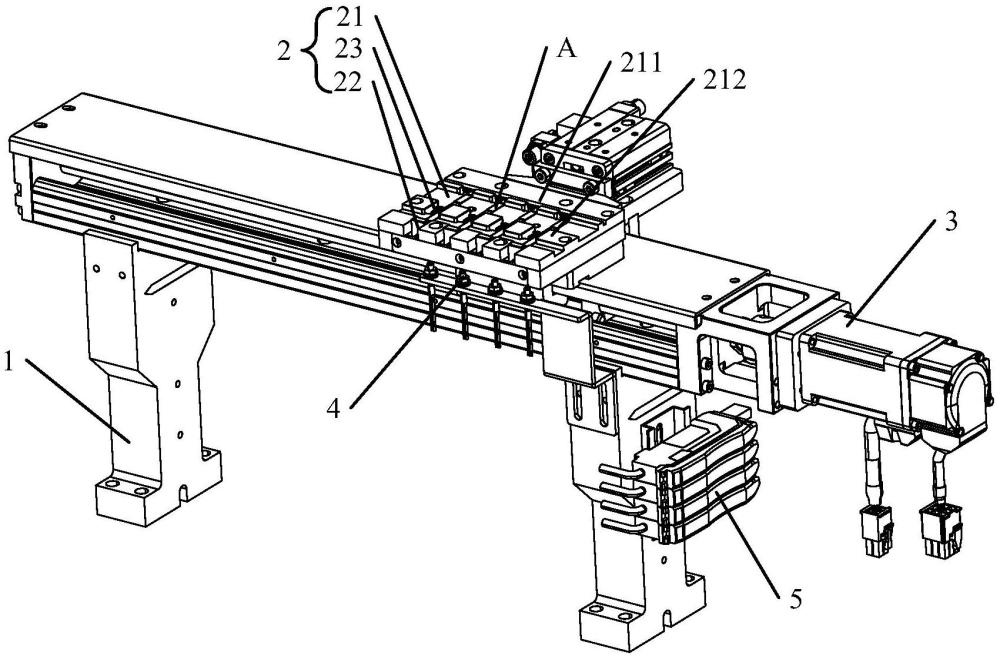 2
21
23
22
A
211
212
3
1
4
5