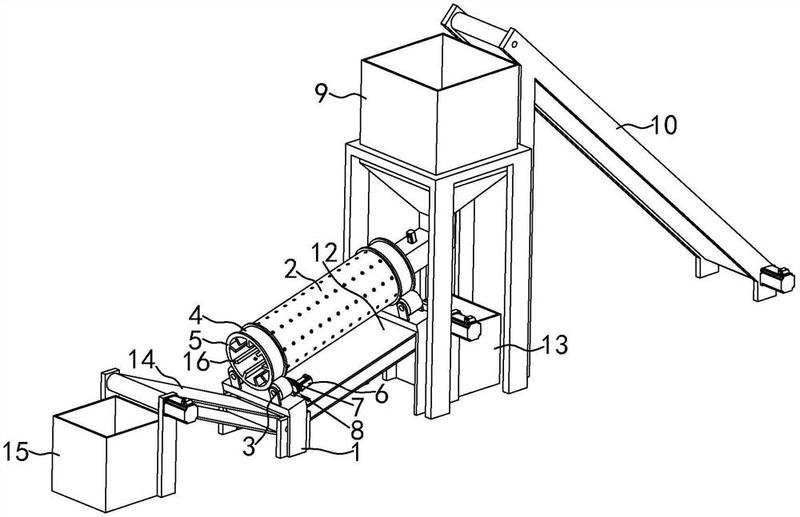 9
10
12
2
4
5
16
14
13
6
7
8
3
1
15