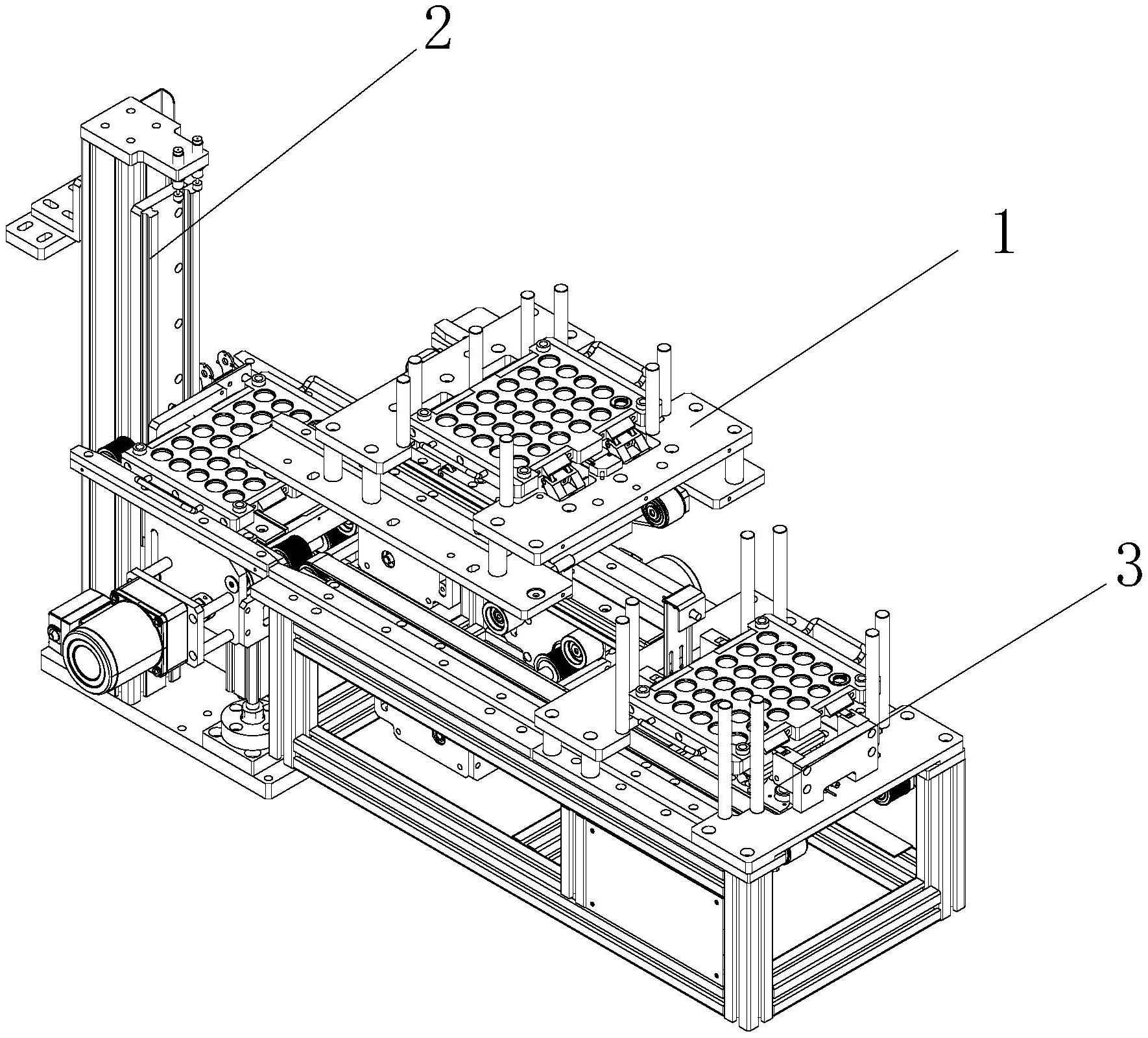 2

1

3