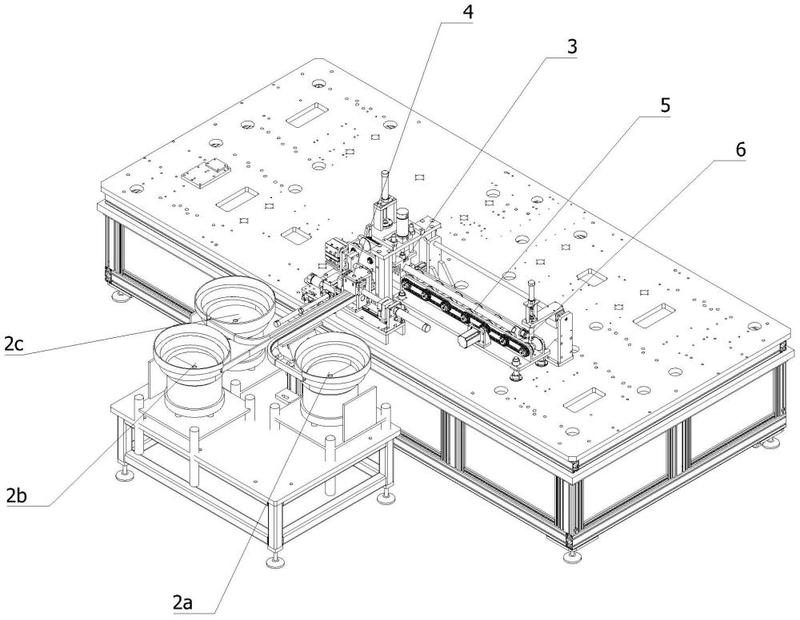 4
3
5
6
2c
2b
2a