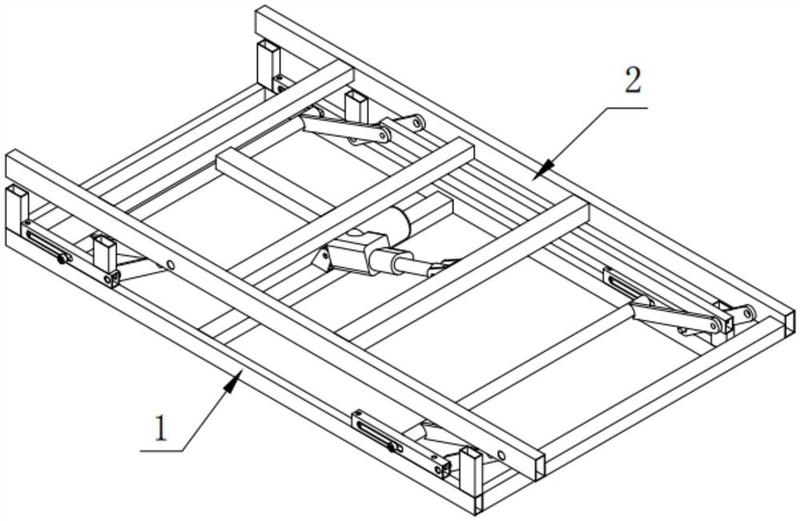 2

1