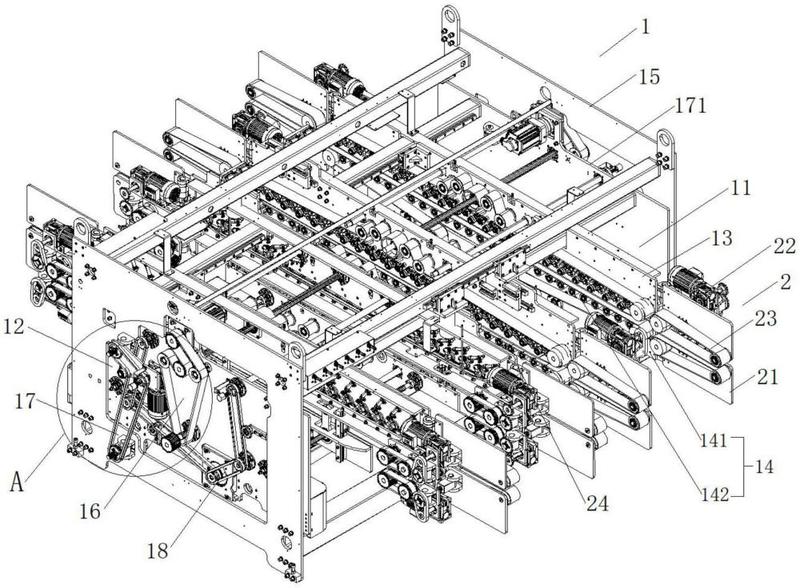 1
15
171
11
13
22
2
23
21
141
14
142
24
12
17
A
16
18