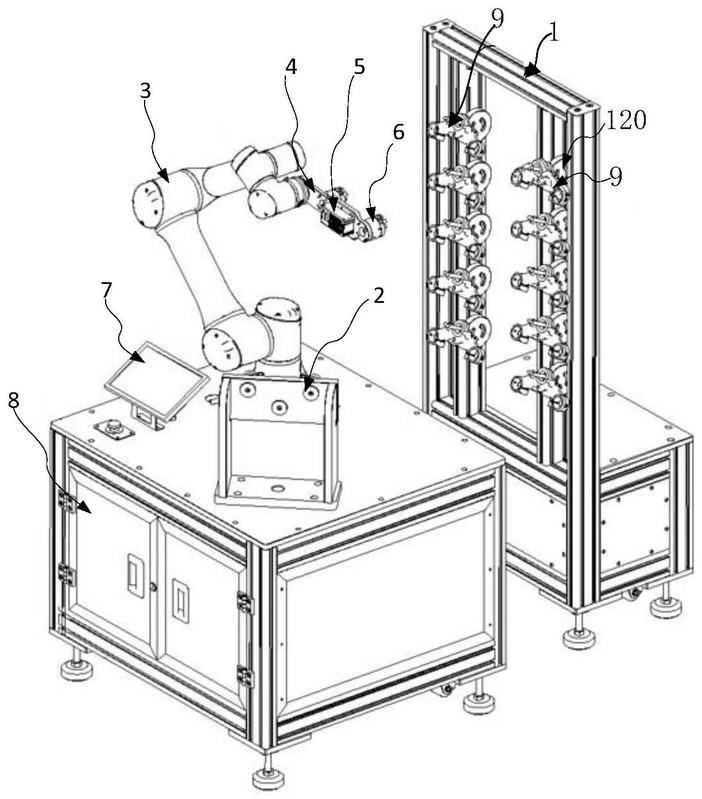 9
1
3
4
5
6
120
9
7
2
8