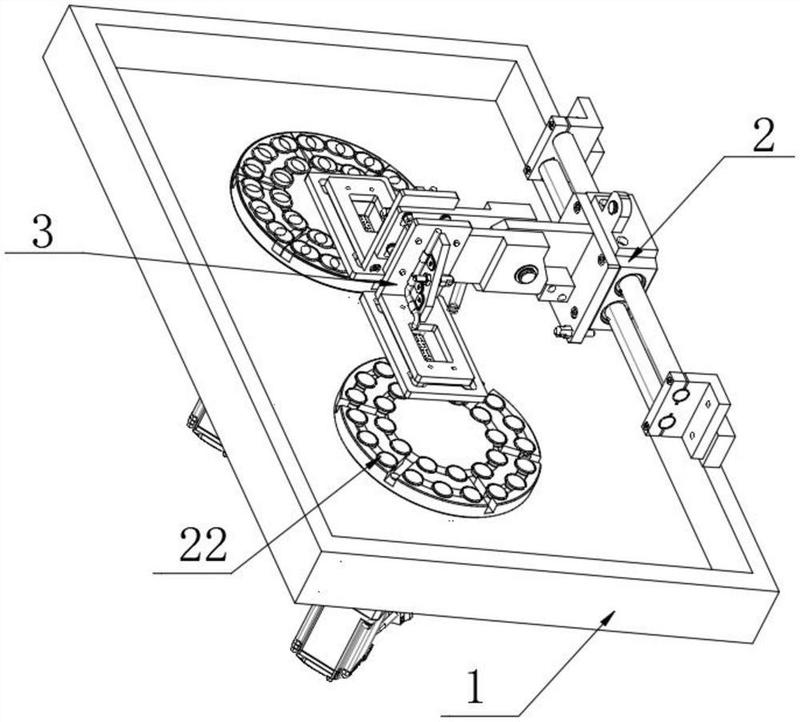 2
3
22
1