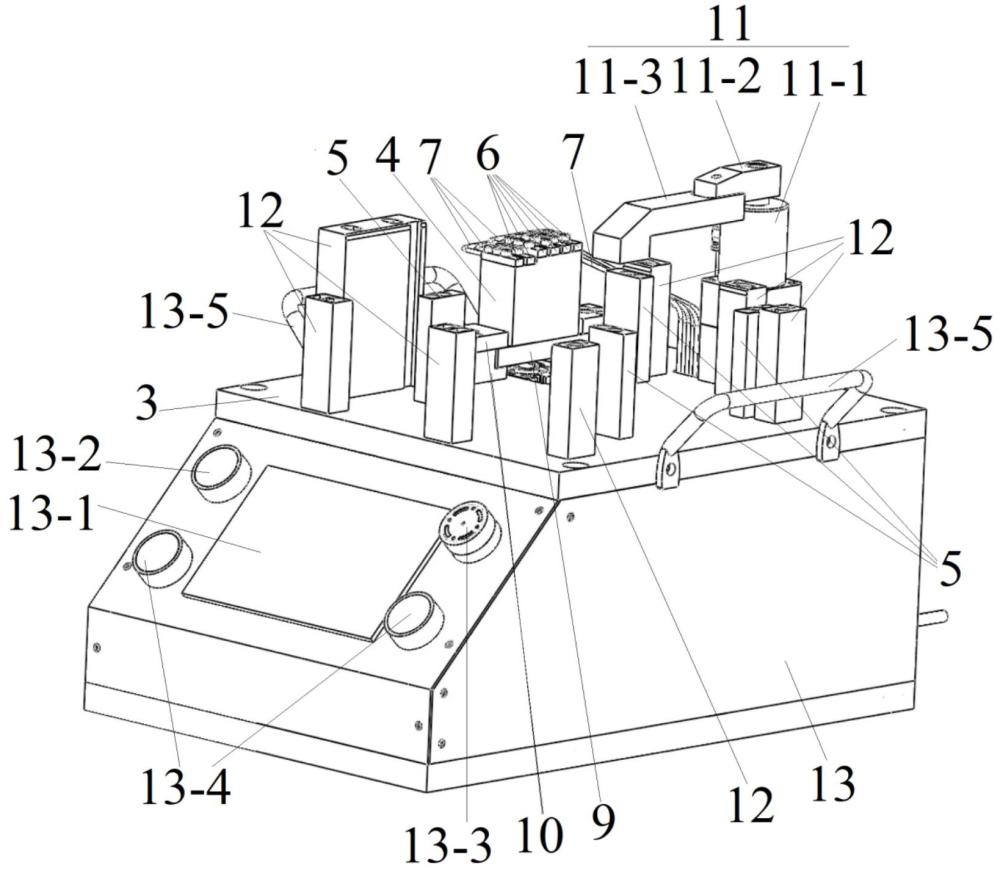 11
11-3 11-2 11-1
5 4 7 6 7
12
12
13-5
13-5
3
13-2
13-1
5
13-4
13-3 10 9
12 13