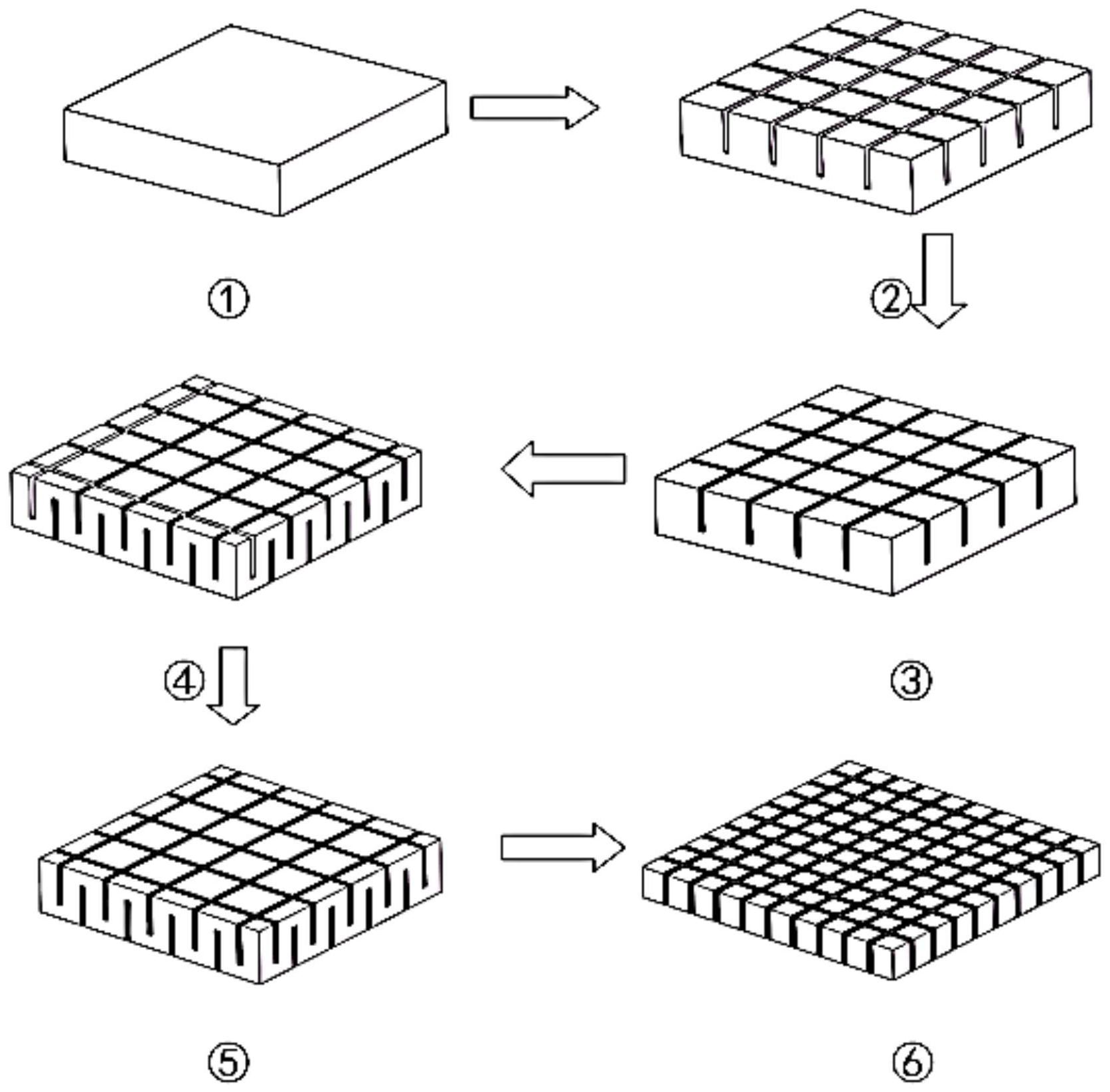 ①

②

③

④

⑤

⑥