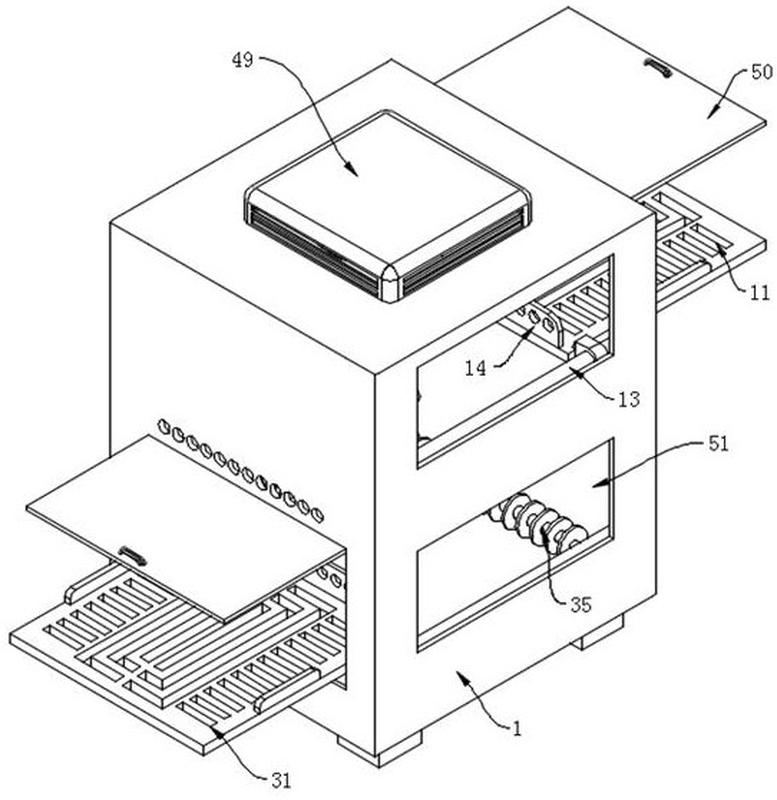 49
50
11
14
13
51
35
1
31