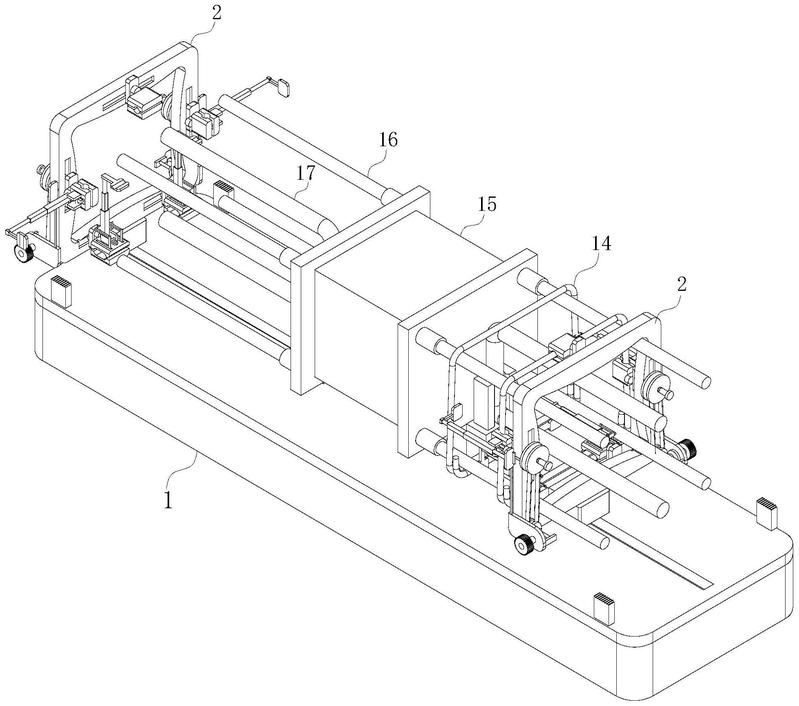 2
16
17
15
14
2
1