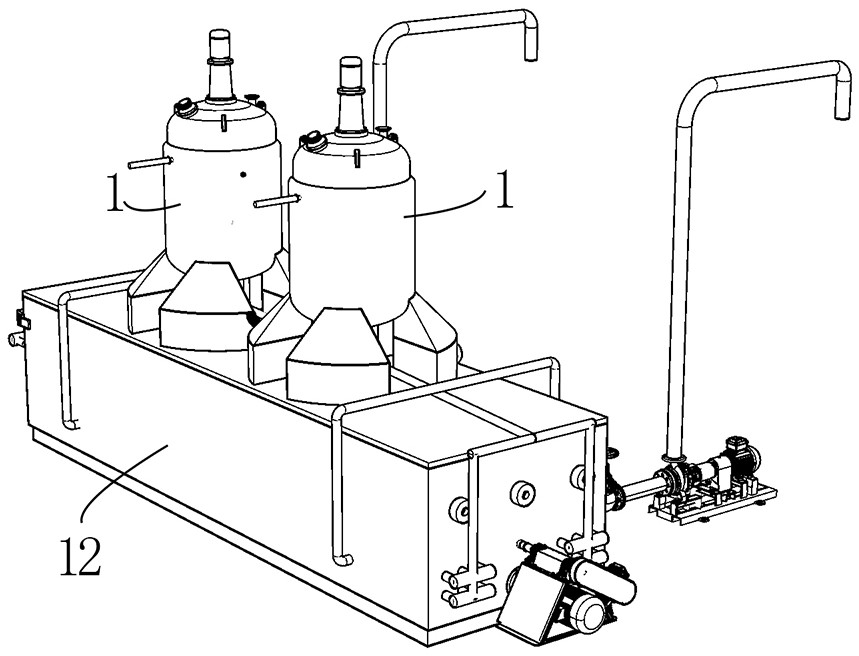 1
1
12