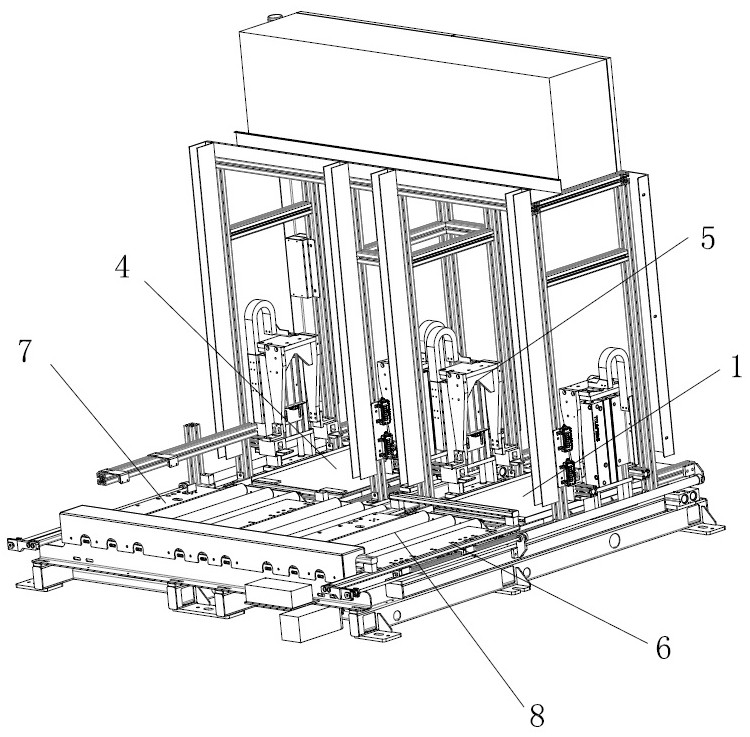 5
4
7
1
6
8