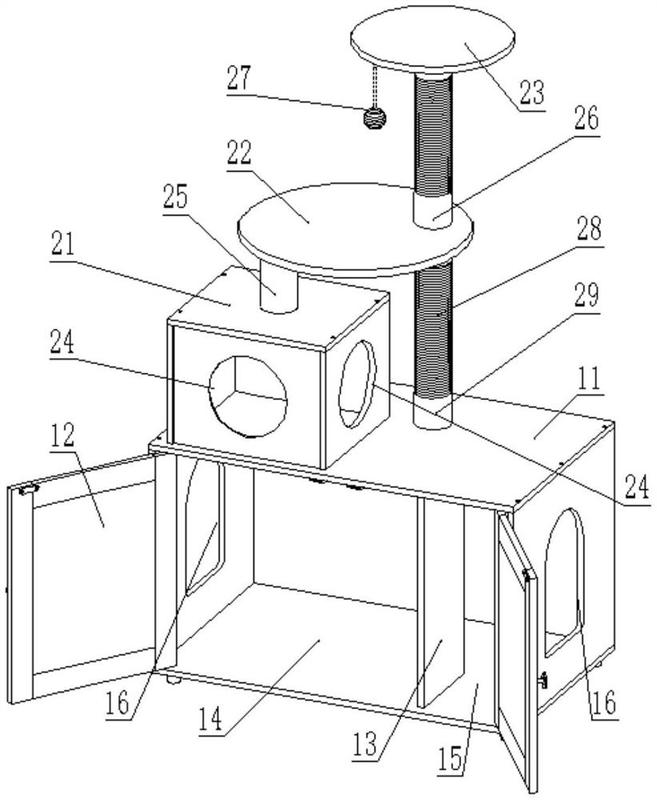 27
23
26
22
25
28
21
29
24
11
12
24
16
14
13
15
16