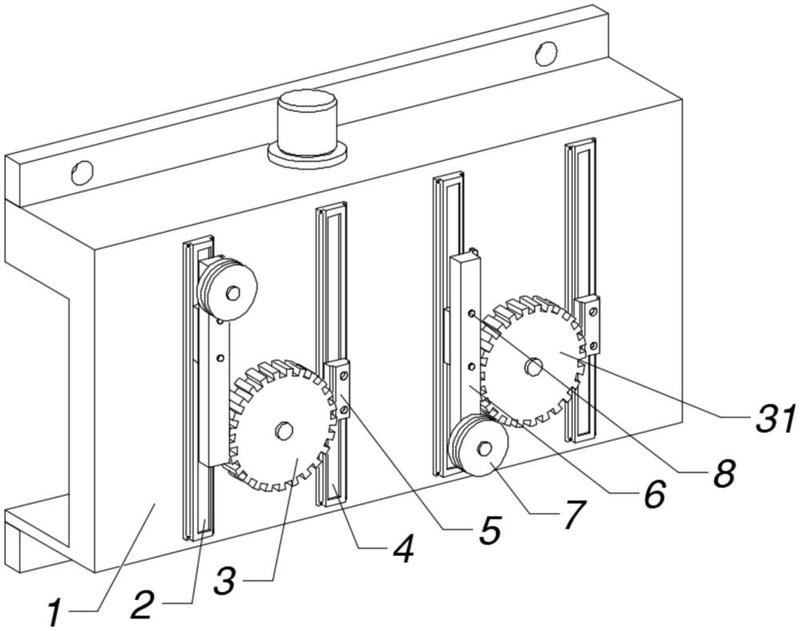 31
8
6
7
5
4
3
2
1