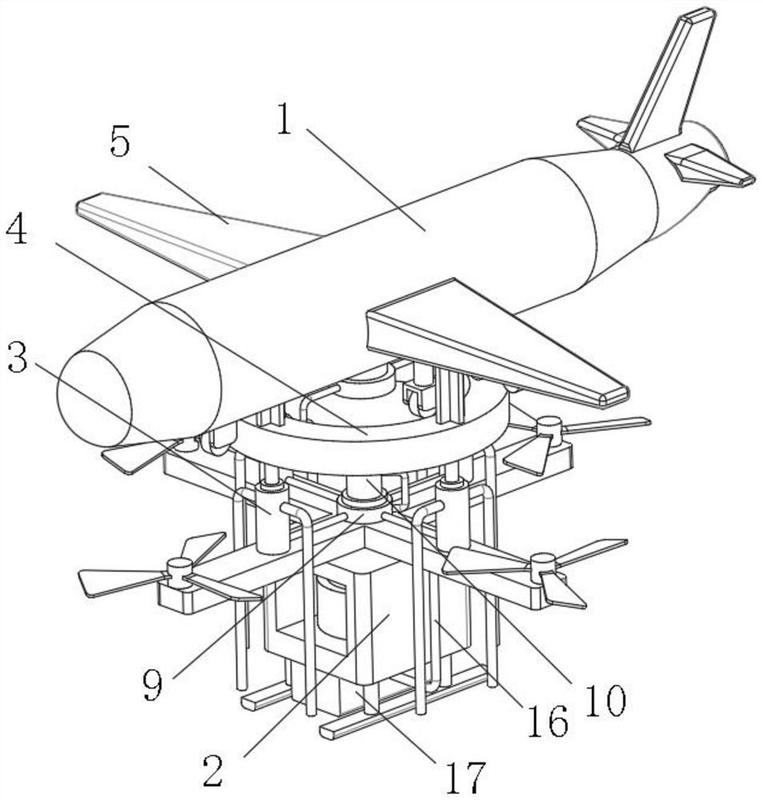 1
5
4
3
9
2
17
16
10