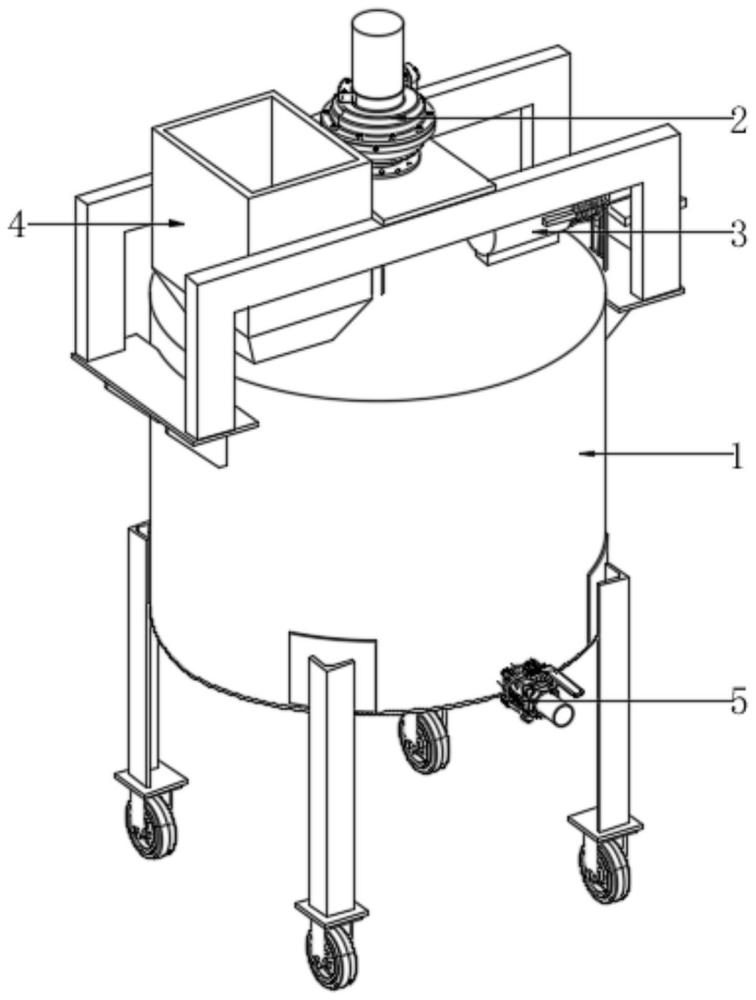 2
4
3
1
5