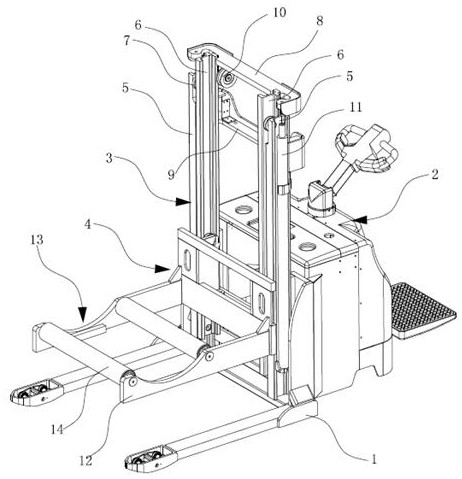 10
6
8
7
6
5
5
11
3
9
2
4
13
14
12
1