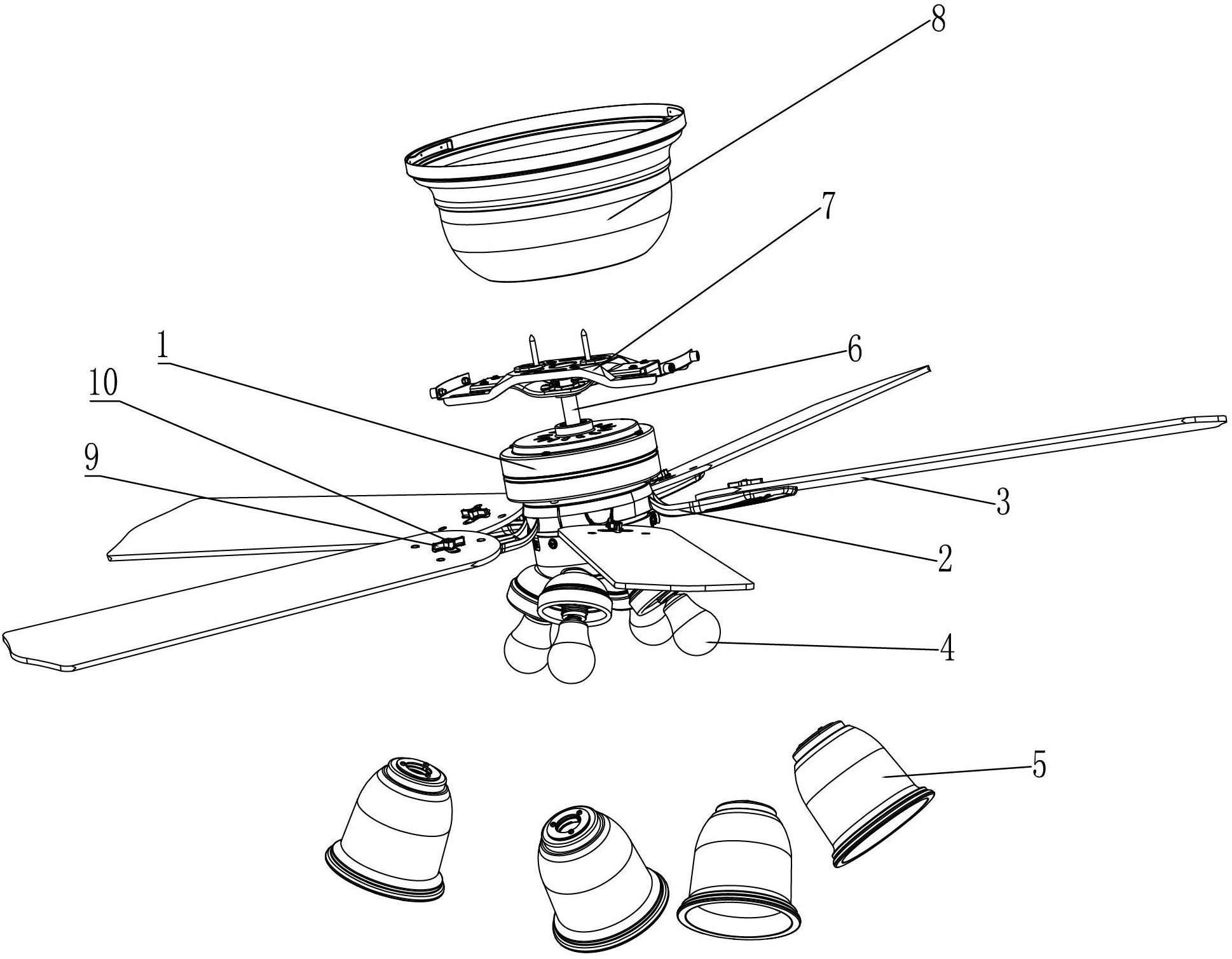 8
7
1
6
10
9
3
2
4
5